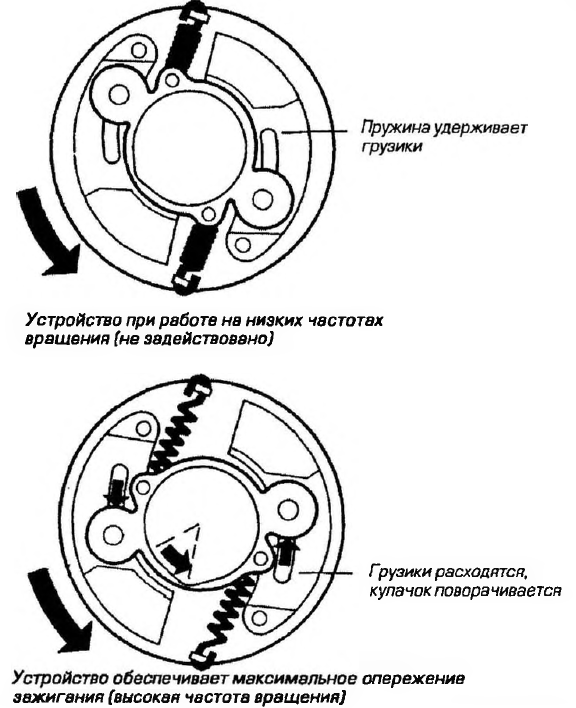 Пружина удерживает грузики

Устройство при работе на низких частотах вращения (не задействовано)

Грузики расходятся, кулачок поворачивается

Устройство обеспечивает максимальное опережение зажигания (высокая частота вращения)