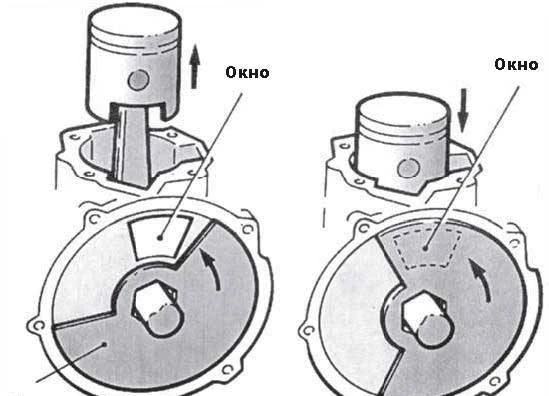 Окно

Окно