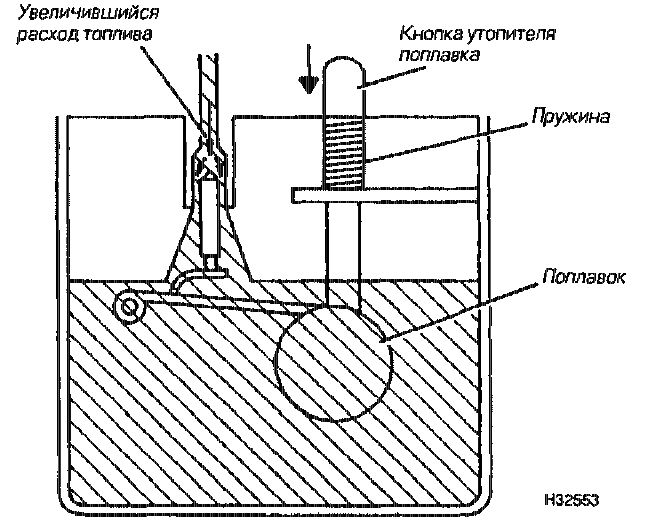 Увеличившийся расход топлива

Кнопка утопителя поплавка

Пружина

Поплавок

H32553