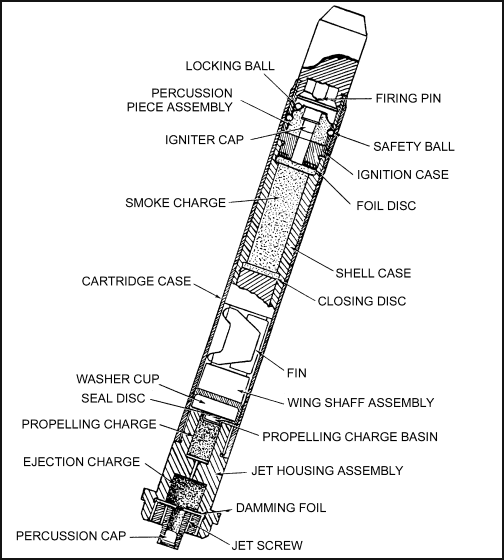 LOCKING BALL
PERCUSSION PIECE ASSEMBLY
FIRING PIN
IGNITER CAP
SAFETY BALL
IGNITION CASE
SMOKE CHARGE
FOIL DISC
SHELL CASE
CARTRIDGE CASE
CLOSING DISC
FIN
WASHER CUP
SEAL DISC
WING SHAFF ASSEMBLY
PROPELLING CHARGE
PROPELLING CHARGE BASIN
EJECTION CHARGE
JET HOUSING ASSEMBLY
DAMMING FOIL
PERCUSSION CAP
JET SCREW