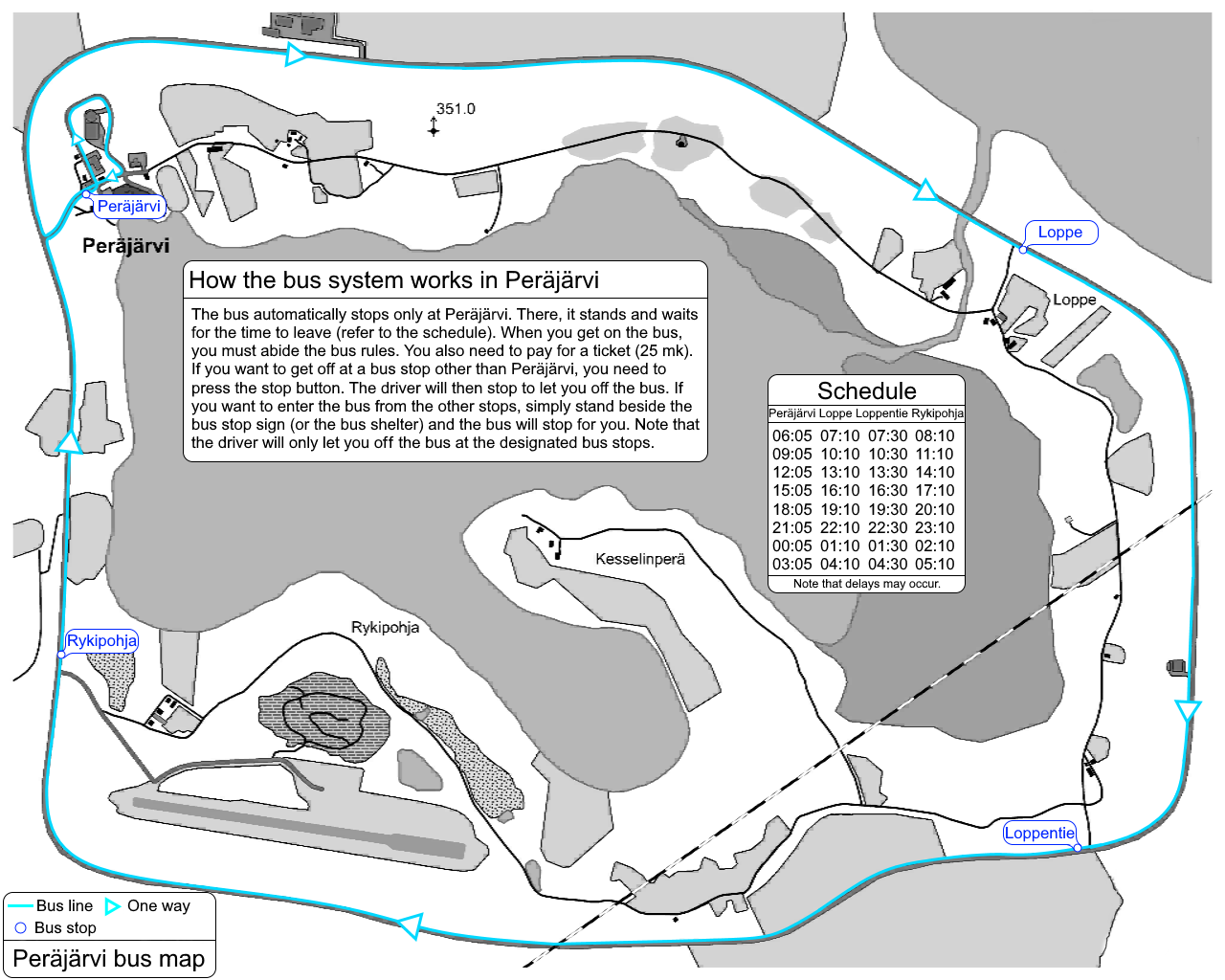 351.0

Peräjärvi

Peräjärvi

Loppe

Loppe

How the bus system works in Peräjärvi

The bus automatically stops only at Peräjärvi. There, it stands and waits for the time to leave (refer to the schedule). When you get on the bus, you must abide the bus rules. You also need to pay for a ticket (25 mk). If you want to get off at a bus stop other than Peräjärvi, you need to press the stop button. The driver will then stop to let you off the bus. If you want to enter the bus from the other stops, simply stand beside the bus stop sign (or the bus shelter) and the bus will stop for you. Note that the driver will only let you off the bus at the designated bus stops.

Schedule

| Peräjärvi | Loppe | Loppentie | Rykipohja |
|---|---|---|---|
| 06:05 | 07:10 | 07:30 | 08:10 |
| 09:05 | 10:10 | 10:30 | 11:10 |
| 12:05 | 13:10 | 13:30 | 14:10 |
| 15:05 | 16:10 | 16:30 | 17:10 |
| 18:05 | 19:10 | 19:30 | 20:10 |
| 21:05 | 22:10 | 22:30 | 23:10 |
| 00:05 | 01:10 | 01:30 | 02:10 |
| 03:05 | 04:10 | 04:30 | 05:10 |

Note that delays may occur.

Kesselinperä

Rykipohja

Rykipohja

Loppentie

Bus line One way
Bus stop

Peräjärvi bus map