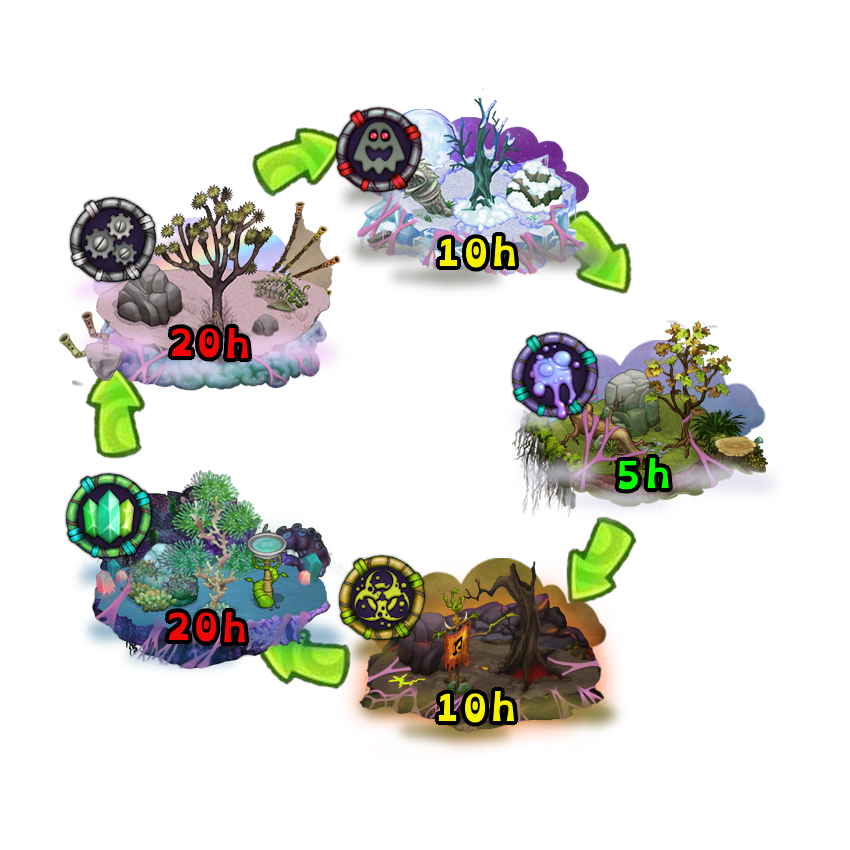 10h

20h

5h

20h

10h