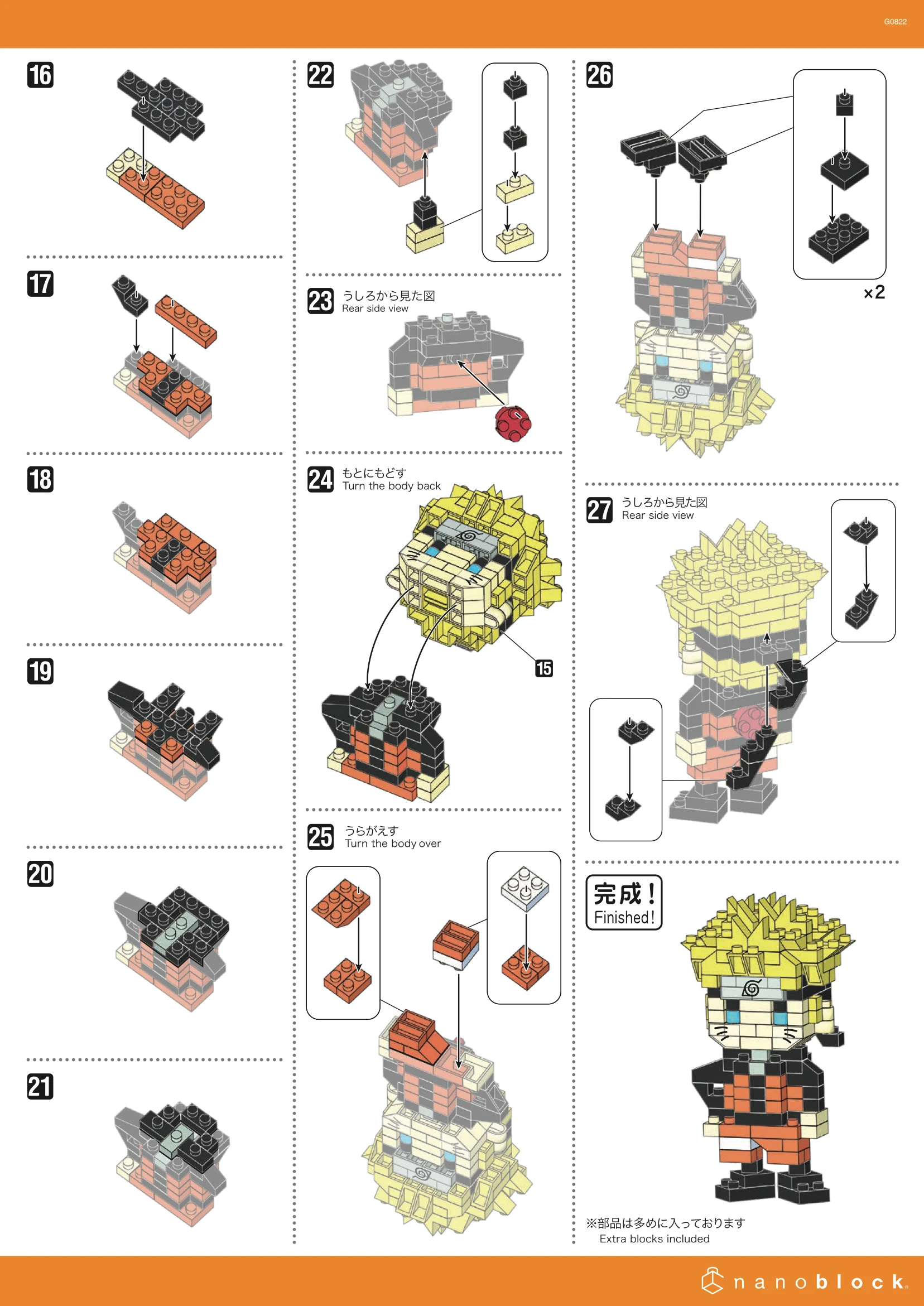 G0822

16

17

18

19

20

21

22

23 うしろから見た図
Rear side view

24 もとにもどす
Turn the body back

15

25 うらがえす
Turn the body over

26

×2

27 うしろから見た図
Rear side view

完成！
Finished!

※部品は多めに入っております
Extra blocks included

nanoblock