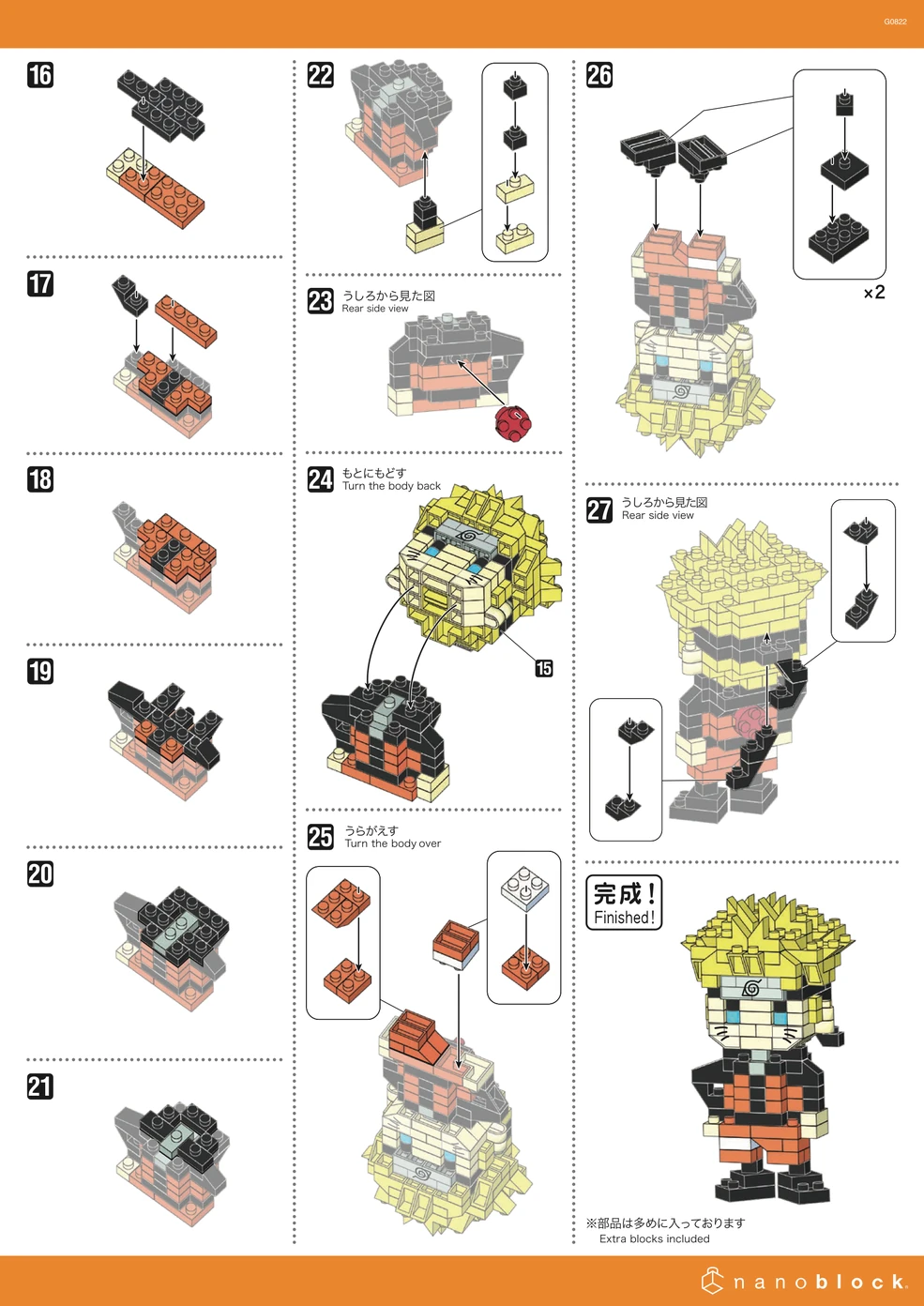 G0822

16

17

18

19

20

21

22

23 うしろから見た図
Rear side view

24 もとにもどす
Turn the body back

15

25 うらがえす
Turn the body over

26

×2

27 うしろから見た図
Rear side view

完成！
Finished!

※部品は多めに入っております
Extra blocks included

nanoblock