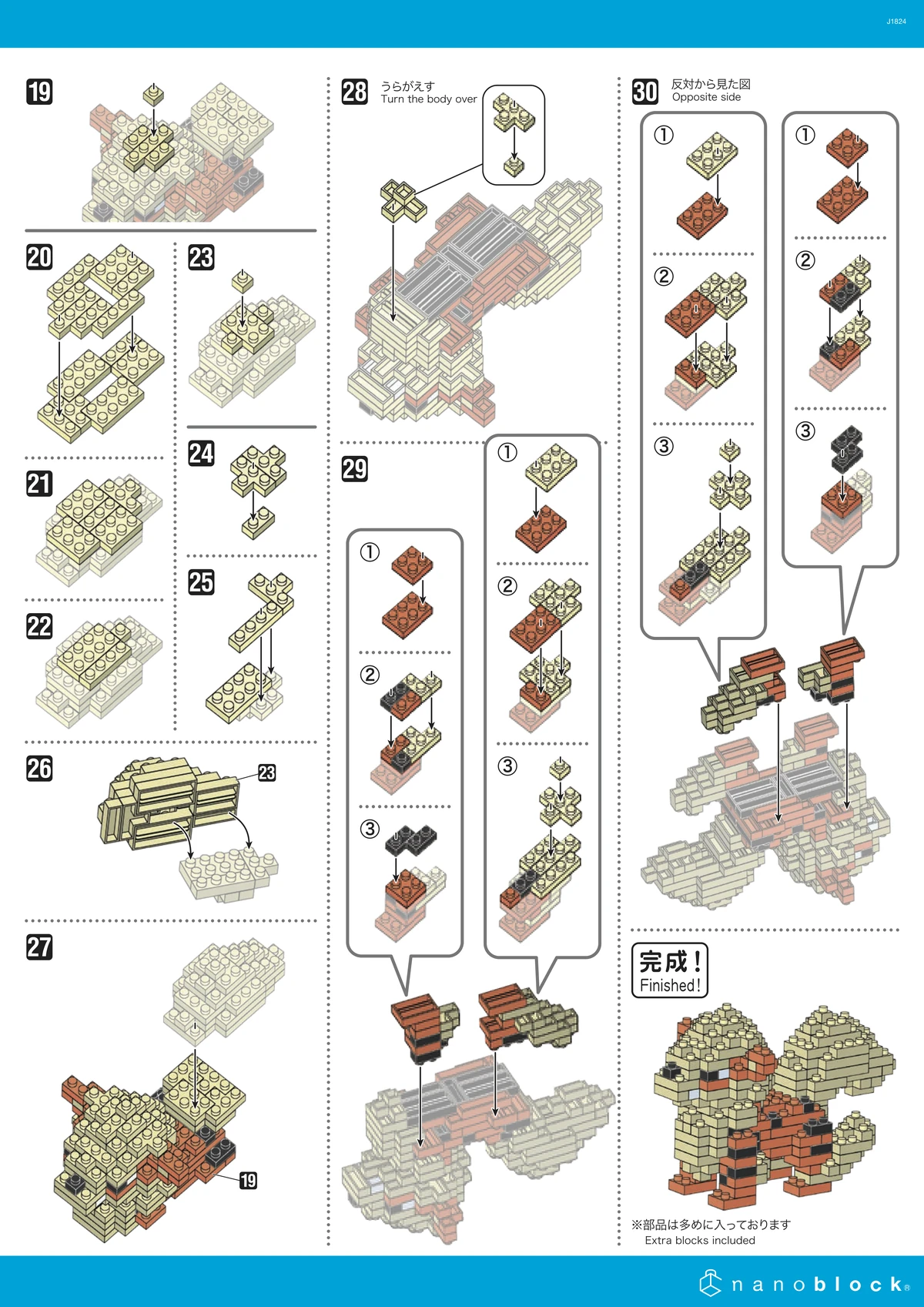 J1824

19

20

21

22

23

24

25

26

23

27

19

28 うらがえす
Turn the body over

29

①

②

③

①

②

③

30 反対から見た図
Opposite side

①

②

③

①

②

③

完成！
Finished!

※部品は多めに入っております
Extra blocks included

nanoblock®