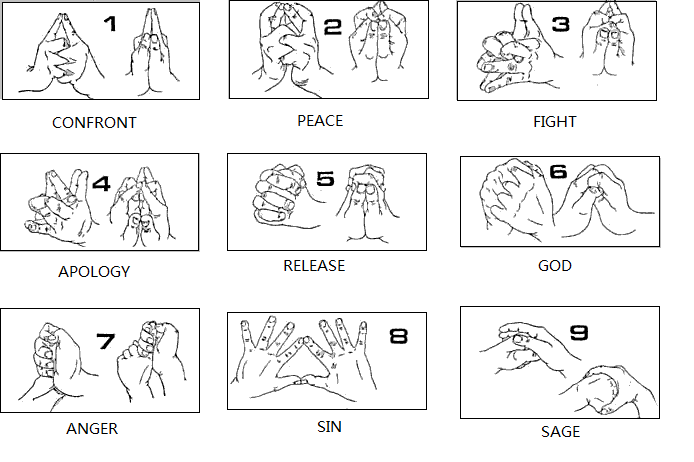 1
CONFRONT

2
PEACE

3
FIGHT

4
APOLOGY

5
RELEASE

6
GOD

7
ANGER

8
SIN

9
SAGE