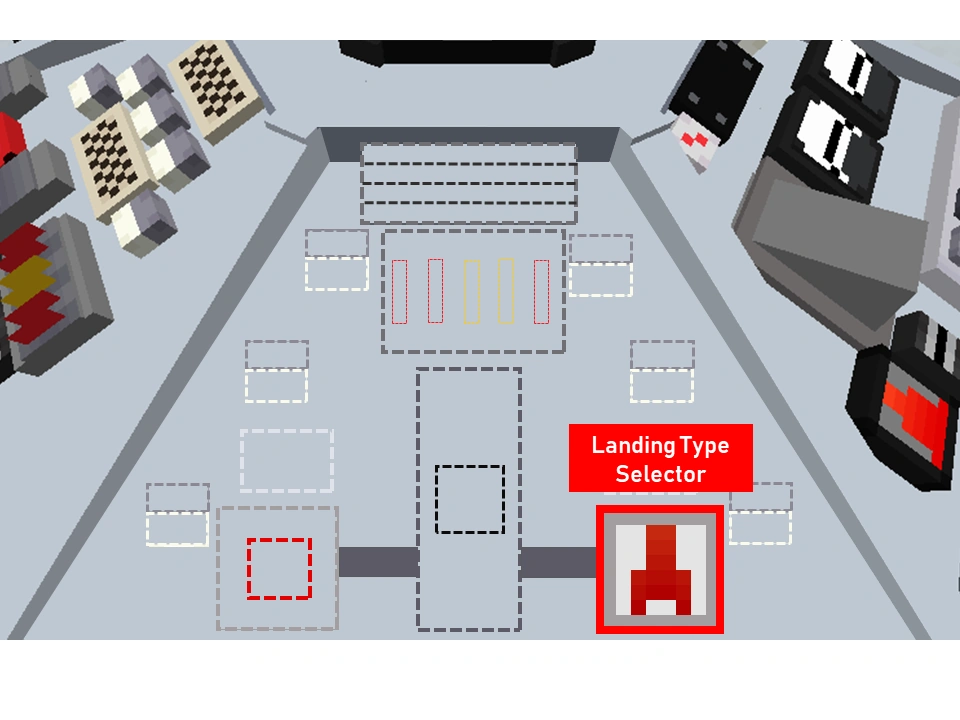 Landing Type Selector