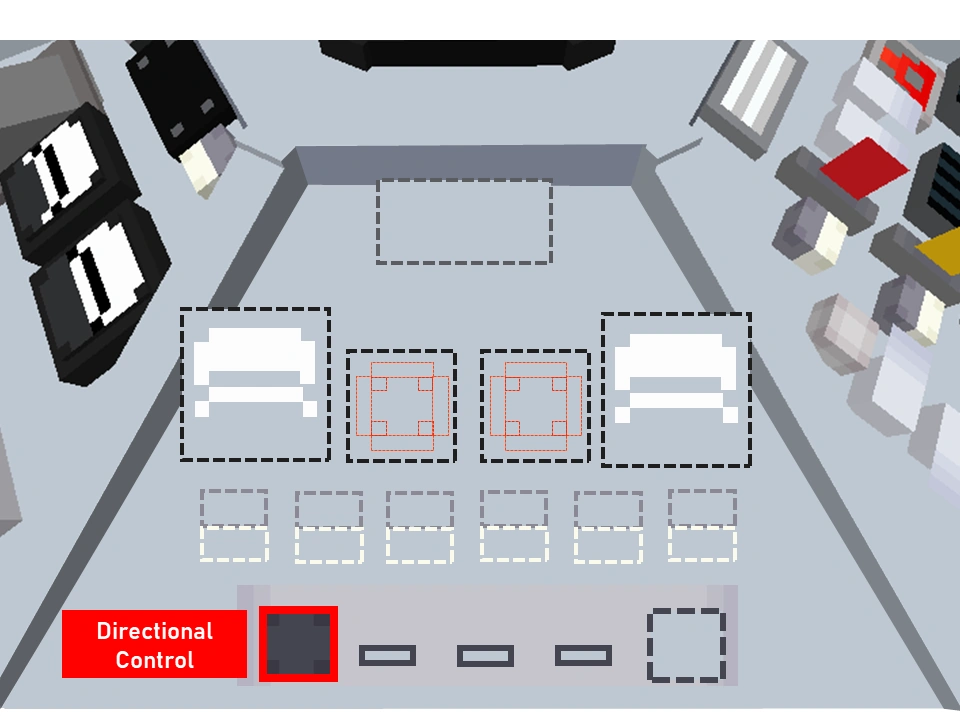 Directional Control