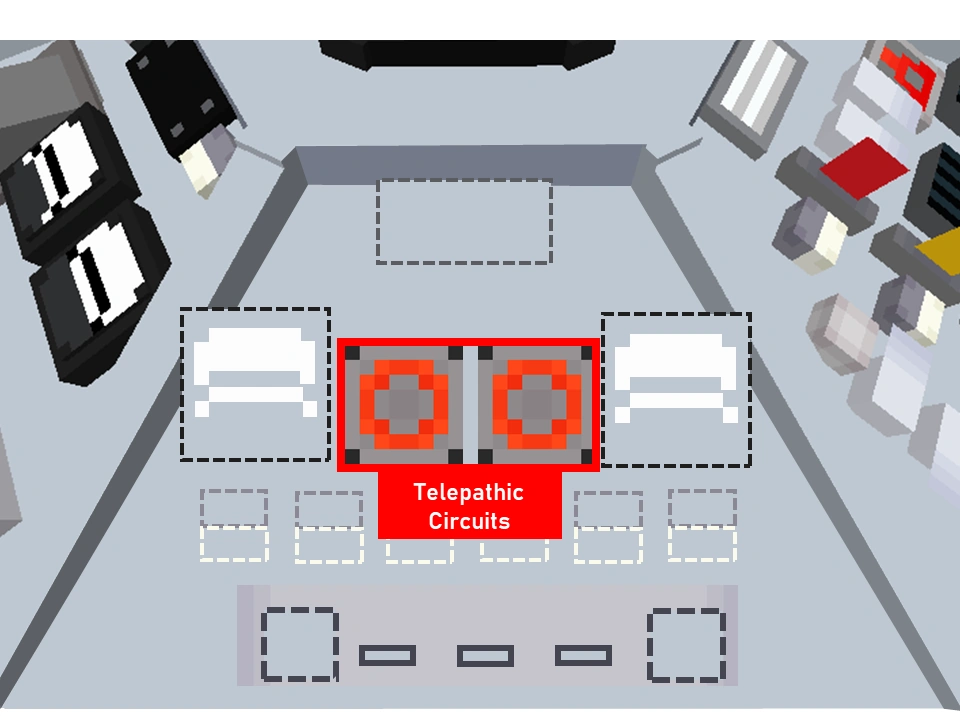 Telepathic Circuits