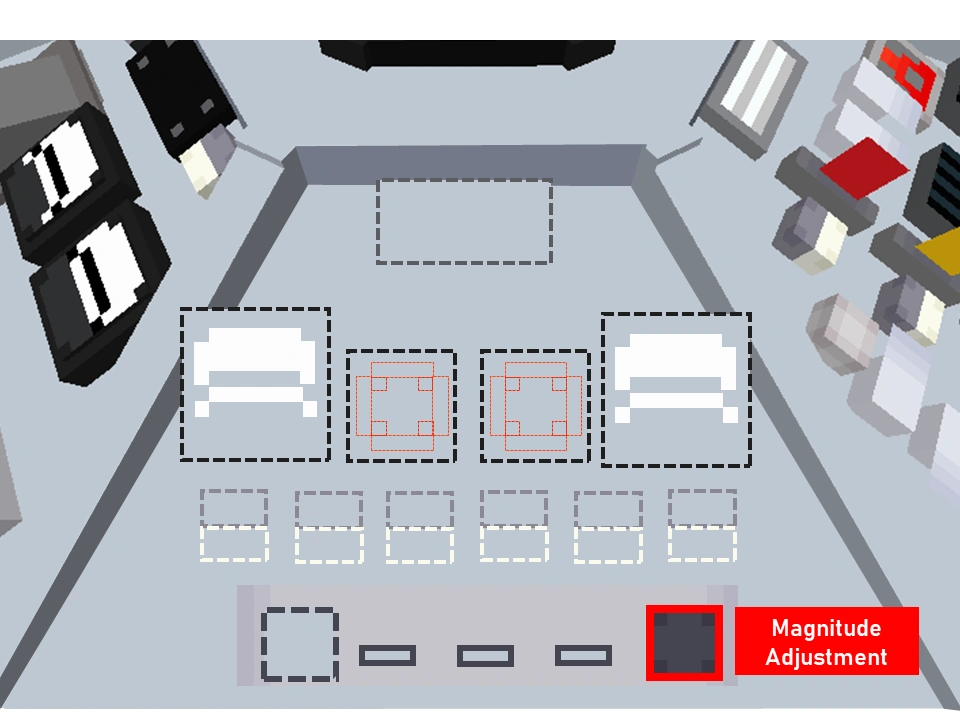 Magnitude Adjustment