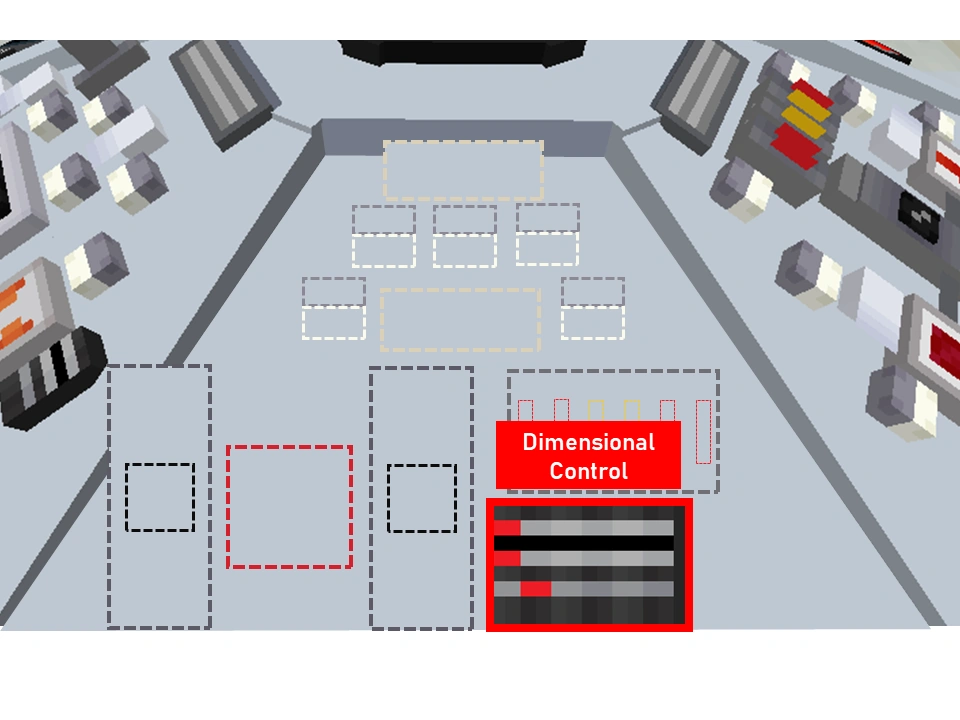 Dimensional Control