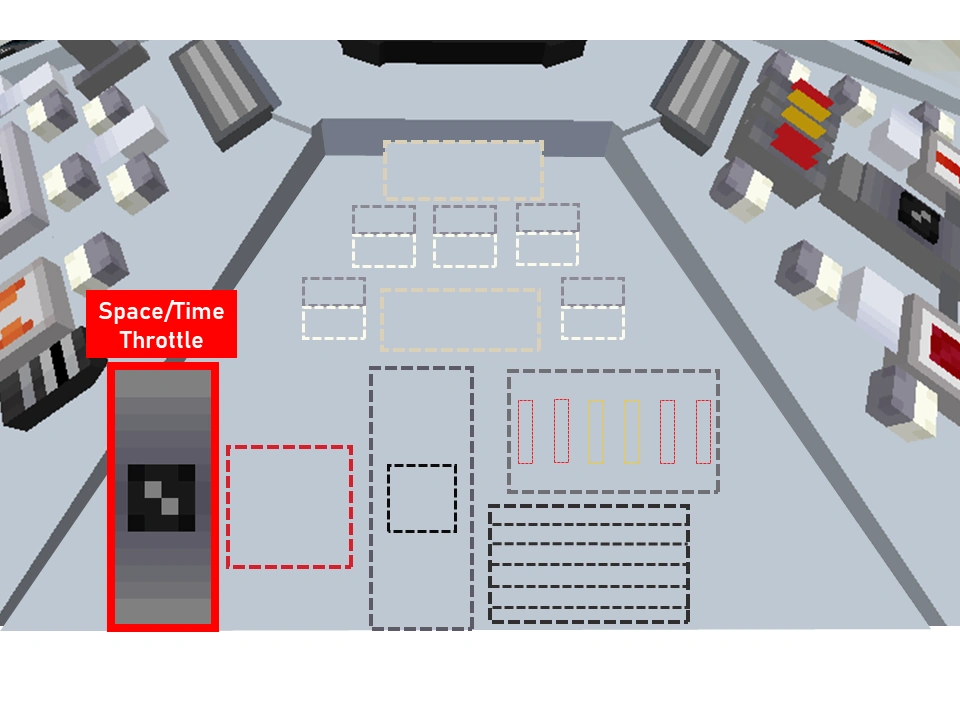 Space/Time Throttle