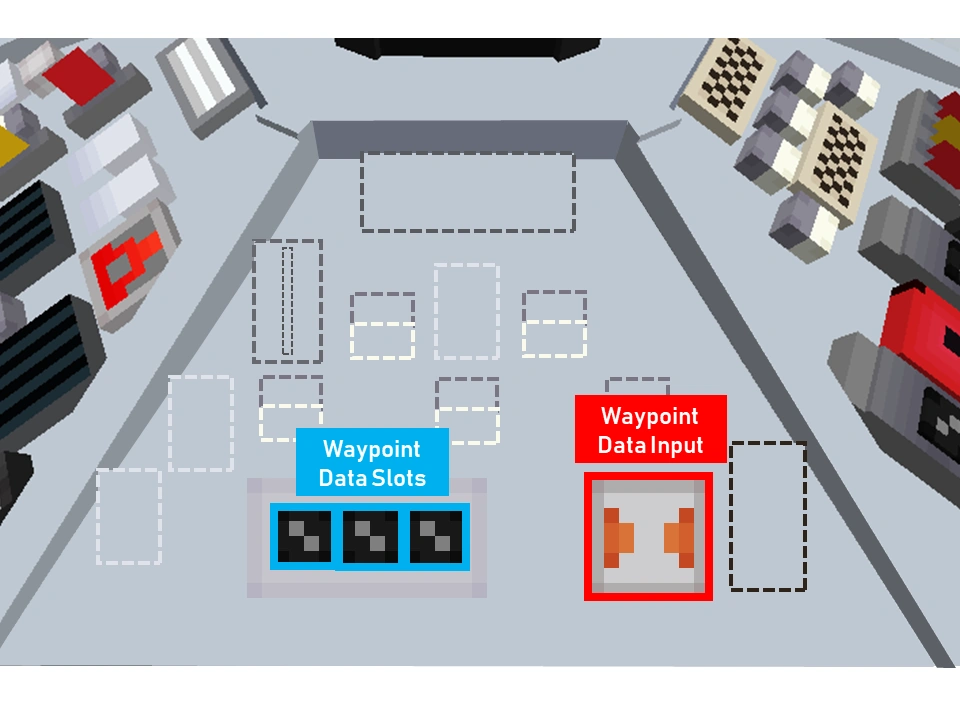 Waypoint
Data Slots

Waypoint
Data Input