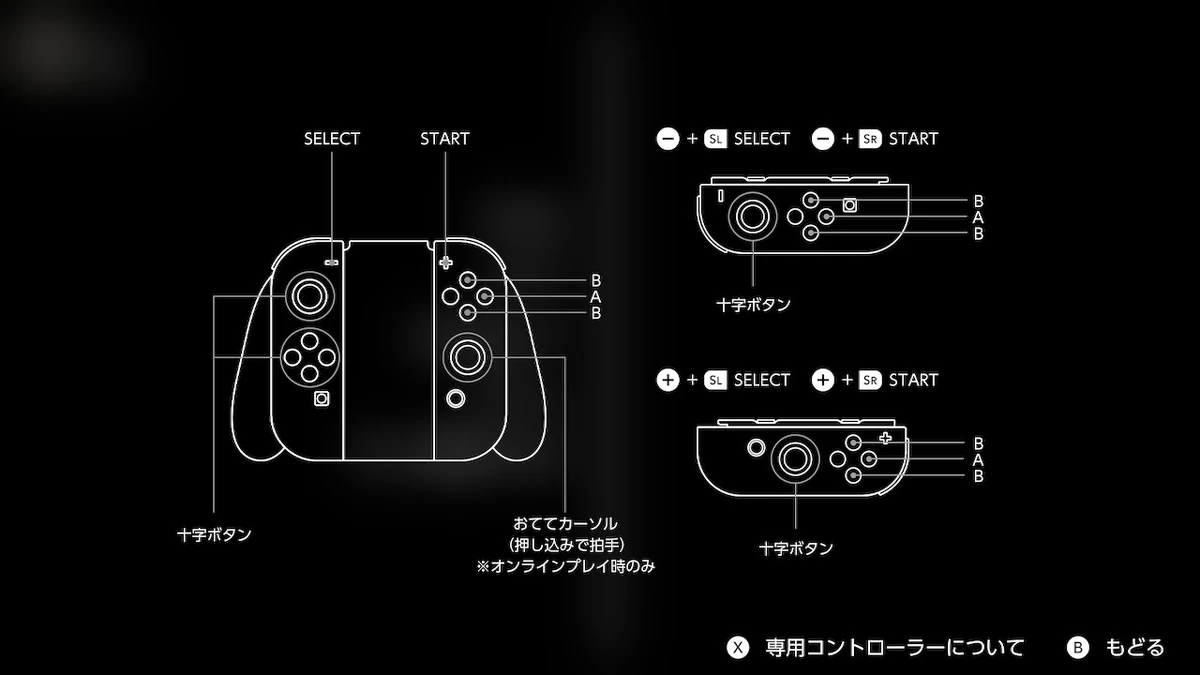 SELECT
START

B
A
B

十字ボタン

おててカーソル
(押し込みで拍手)
※オンラインプレイ時のみ

− + SL SELECT − + SR START

B
A
B

十字ボタン

+ + SL SELECT + + SR START

B
A
B

十字ボタン

X 専用コントローラーについて B もどる