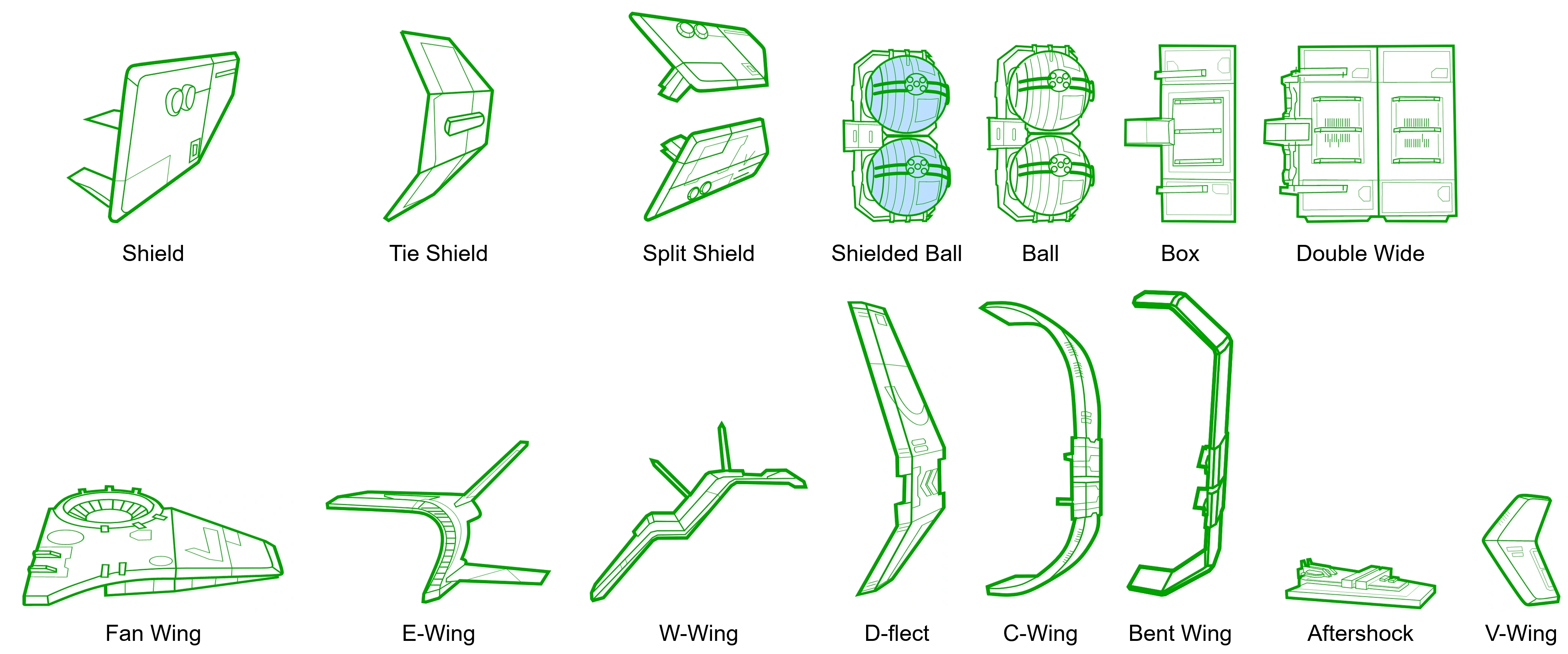 Shield

Tie Shield

Split Shield

Shielded Ball

Ball

Box

Double Wide

Fan Wing

E-Wing

W-Wing

D-flect

C-Wing

Bent Wing

Aftershock

V-Wing