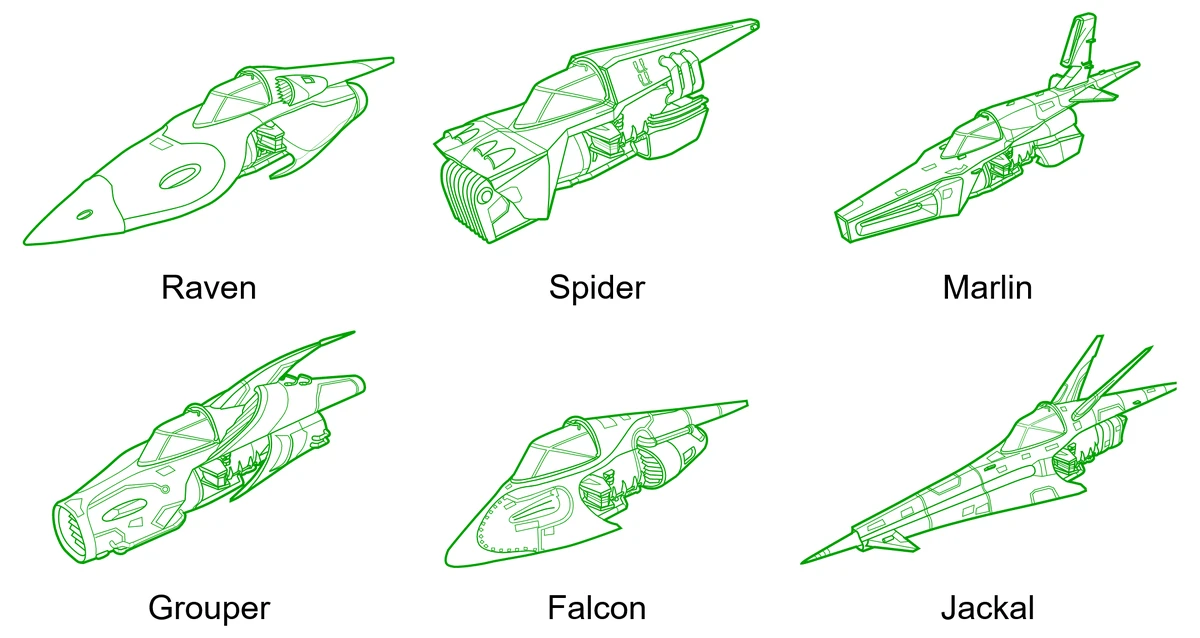 Raven

Spider

Marlin

Grouper

Falcon

Jackal