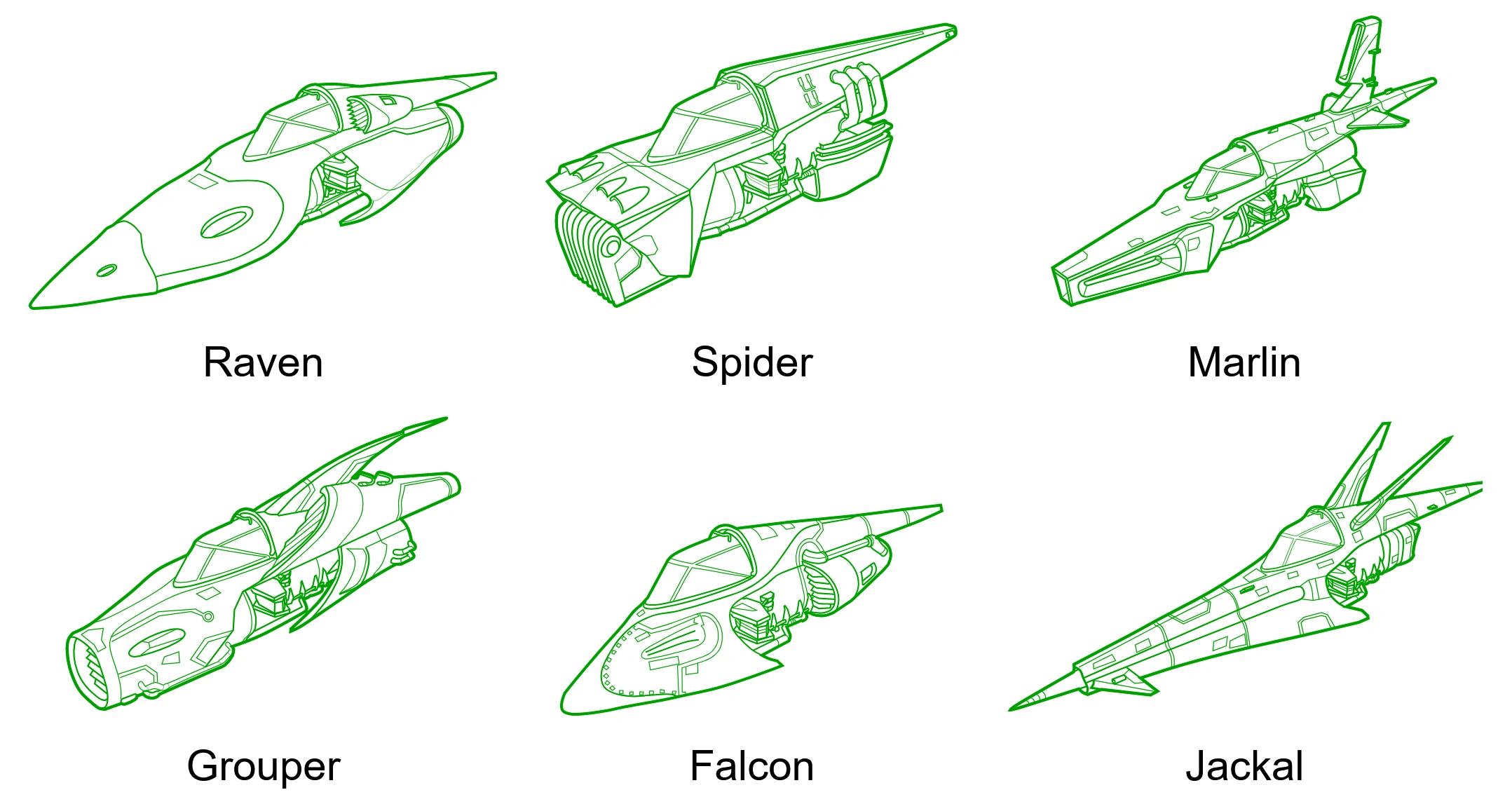 Raven

Spider

Marlin

Grouper

Falcon

Jackal