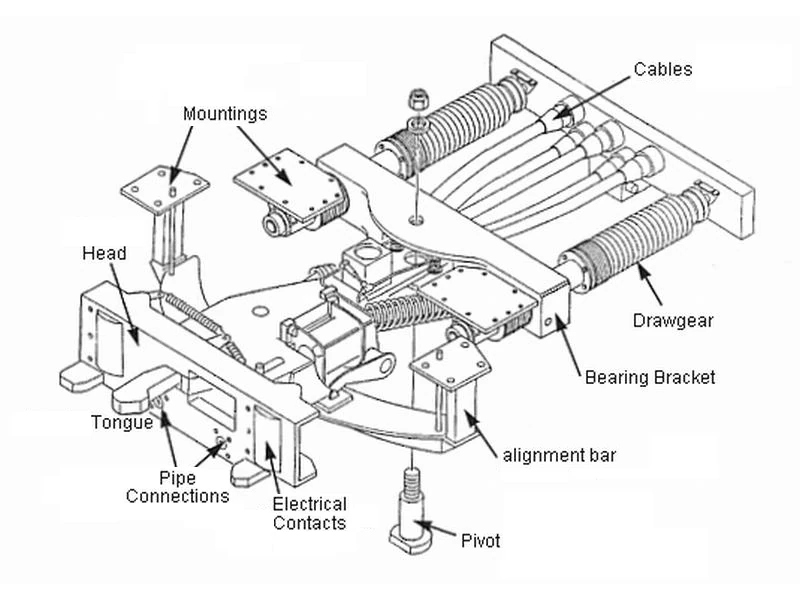 Cables

Mountings

Head

Drawgear

Bearing Bracket

Tongue

alignment bar

Pipe Connections

Electrical Contacts

Pivot