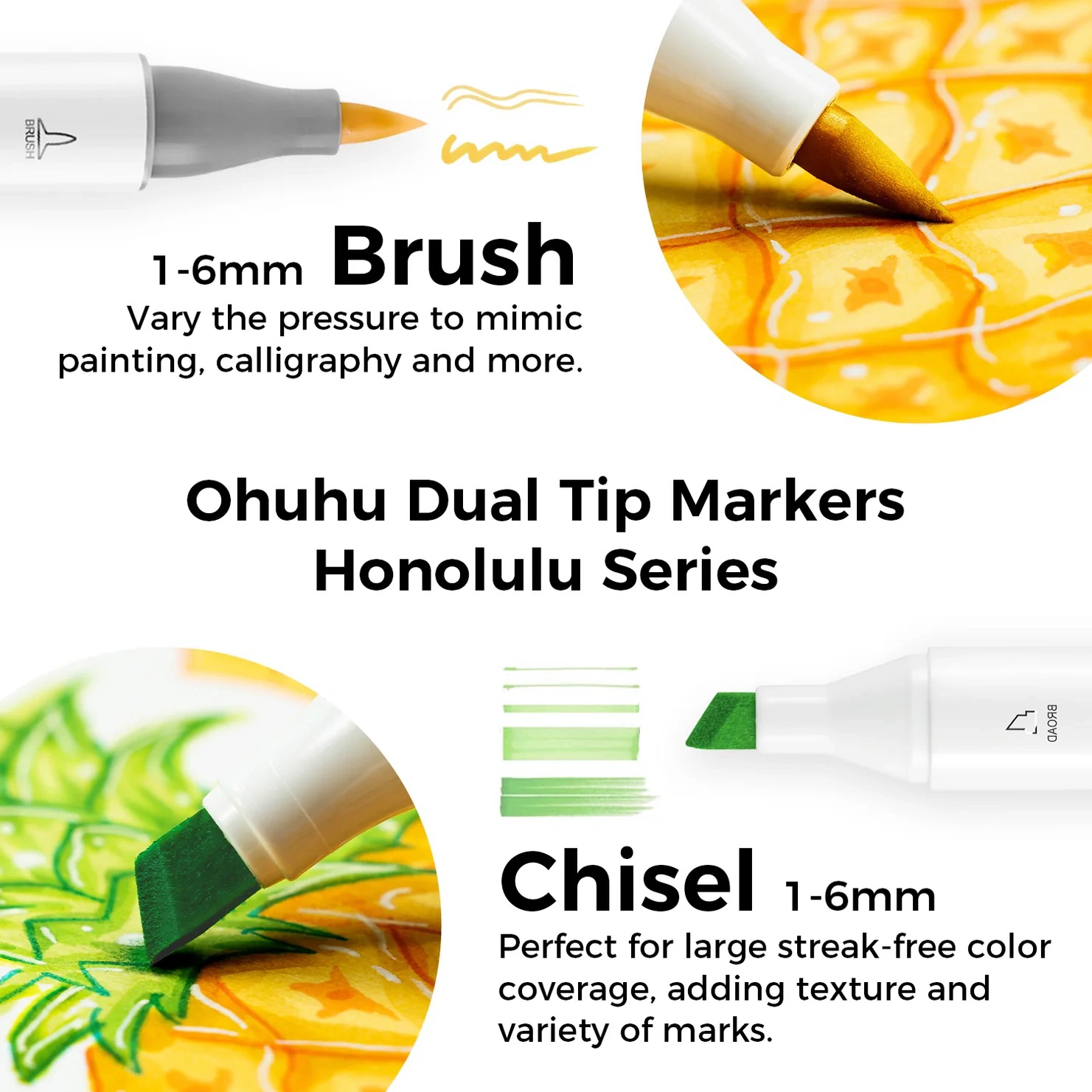 BRUSH

1-6mm Brush
Vary the pressure to mimic painting, calligraphy and more.

Ohuhu Dual Tip Markers
Honolulu Series

BROAD

Chisel 1-6mm
Perfect for large streak-free color coverage, adding texture and variety of marks.