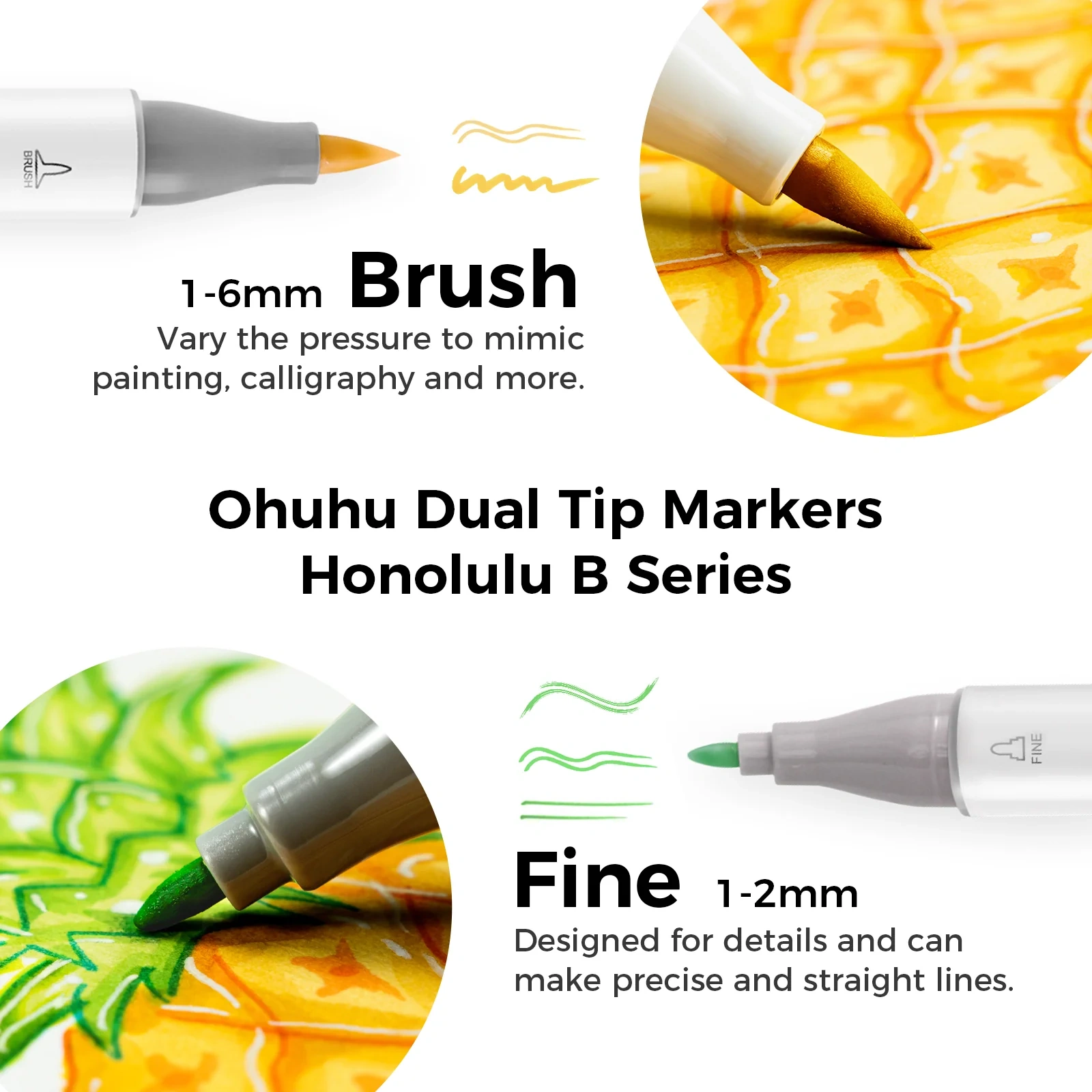 BRUSH

1-6mm Brush
Vary the pressure to mimic painting, calligraphy and more.

Ohuhu Dual Tip Markers
Honolulu B Series

FINE

Fine 1-2mm
Designed for details and can make precise and straight lines.