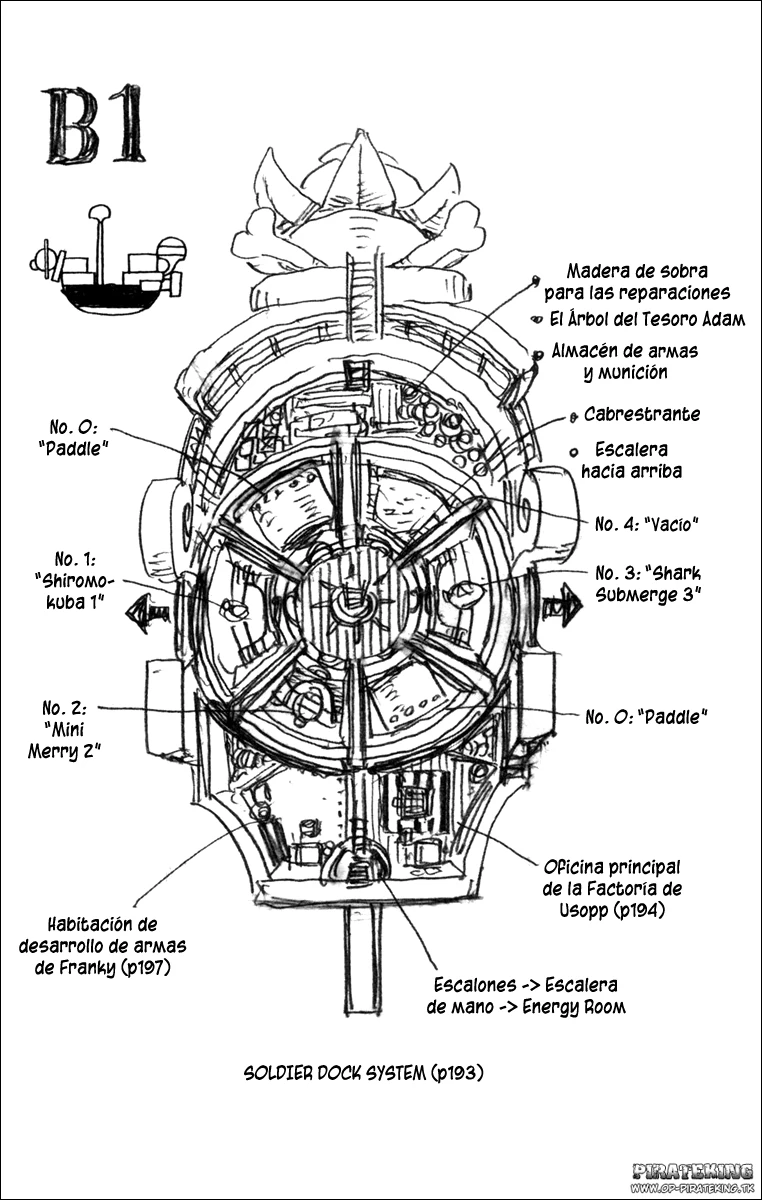 B1

Madera de sobra para las reparaciones

El Árbol del Tesoro Adam

Almacén de armas y munición

Cabrestrante

Escalera hacia arriba

No. 0: "Paddle"

No. 4: "Vacío"

No. 1: "Shiromokuba 1"

No. 3: "Shark Submerge 3"

No. 2: "Mini Merry 2"

No. 0: "Paddle"

Oficina principal de la Factoría de Usopp (p194)

Habitación de desarrollo de armas de Franky (p197)

Escalones -> Escalera de mano -> Energy Room

SOLDIER DOCK SYSTEM (p193)

PIRATEKING
WWW.OP-PIRATEKING.TK