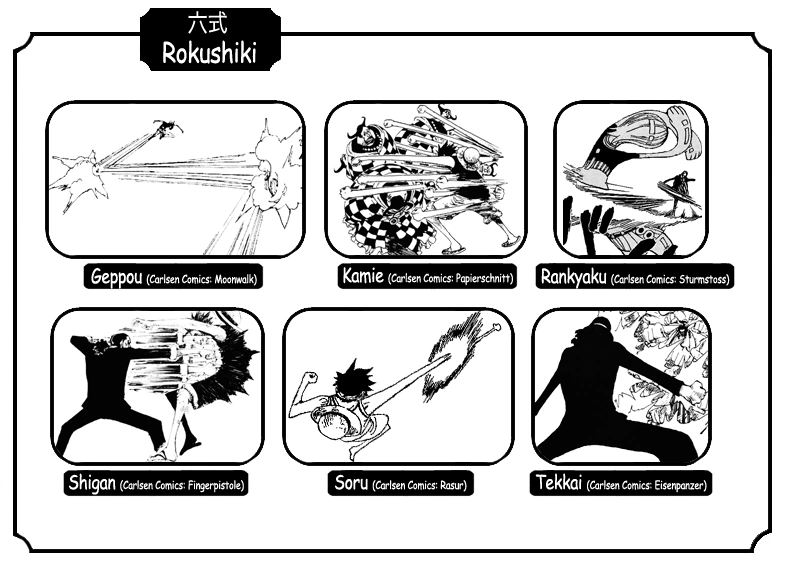 六式
Rokushiki

Geppou (Carlsen Comics: Moonwalk)

Kamie (Carlsen Comics: Papierschnitt)

Rankyaku (Carlsen Comics: Sturmstoss)

Shigan (Carlsen Comics: Fingerpistole)

Soru (Carlsen Comics: Rasur)

Tekkai (Carlsen Comics: Eisenpanzer)