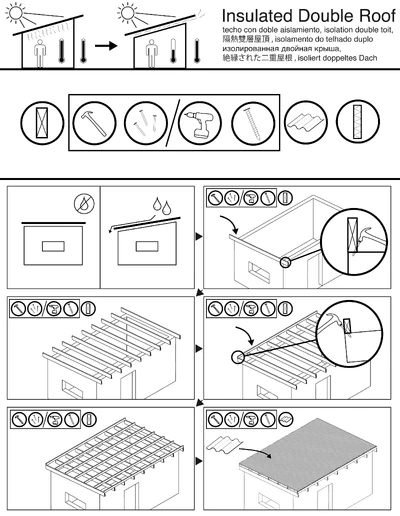 Insulated Double Roof
techo con doble aislamiento, isolation double toit, 隔熱雙層屋頂, isolamento do telhado duplo
изолированная двойная крыша,
絶縁された二重屋根, isoliert doppeltes Dach