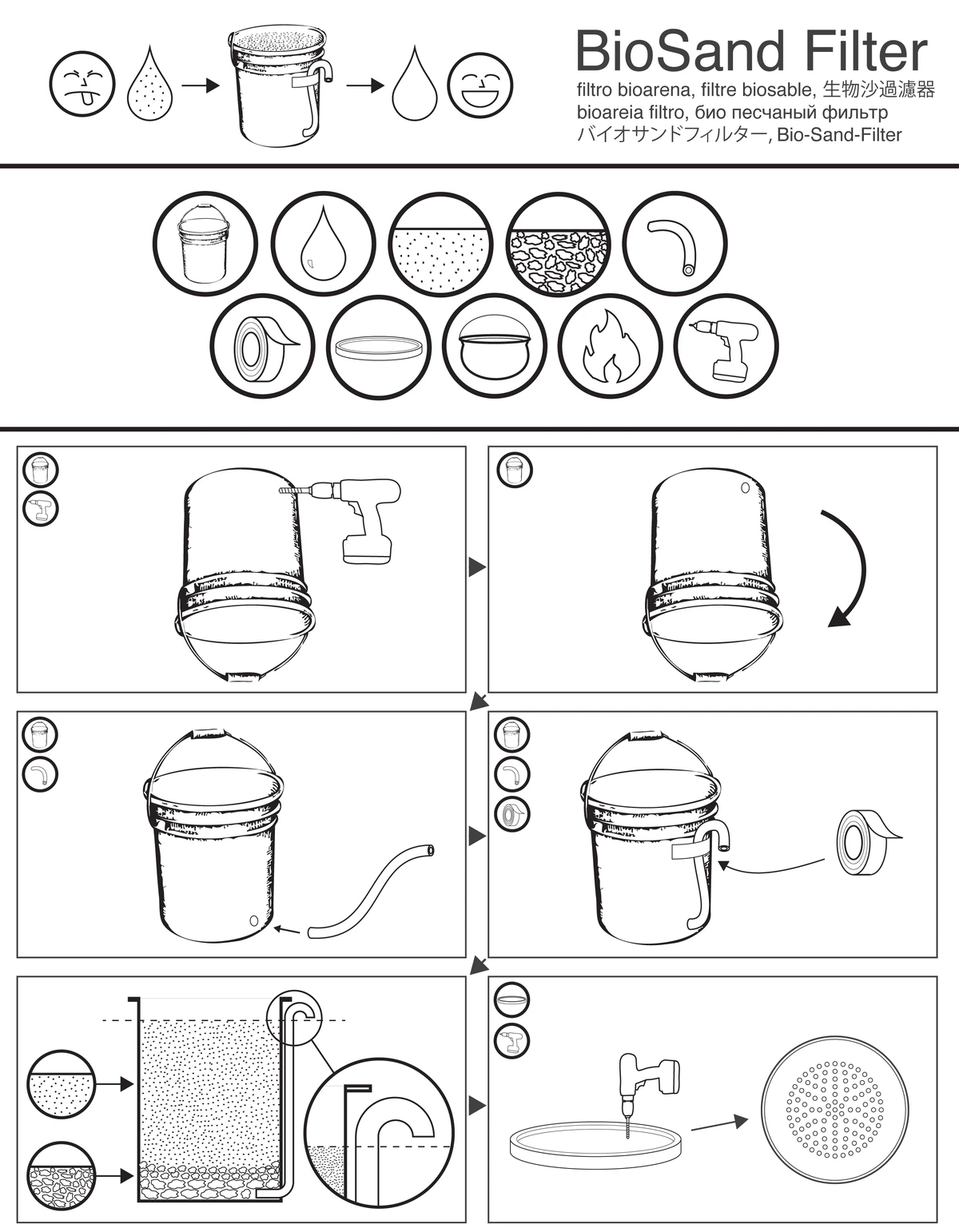 BioSand Filter

filtro bioarena, filtre biosable, 生物沙過濾器
bioareia filtro, био песчаный фильтр
バイオサンドフィルター, Bio-Sand-Filter