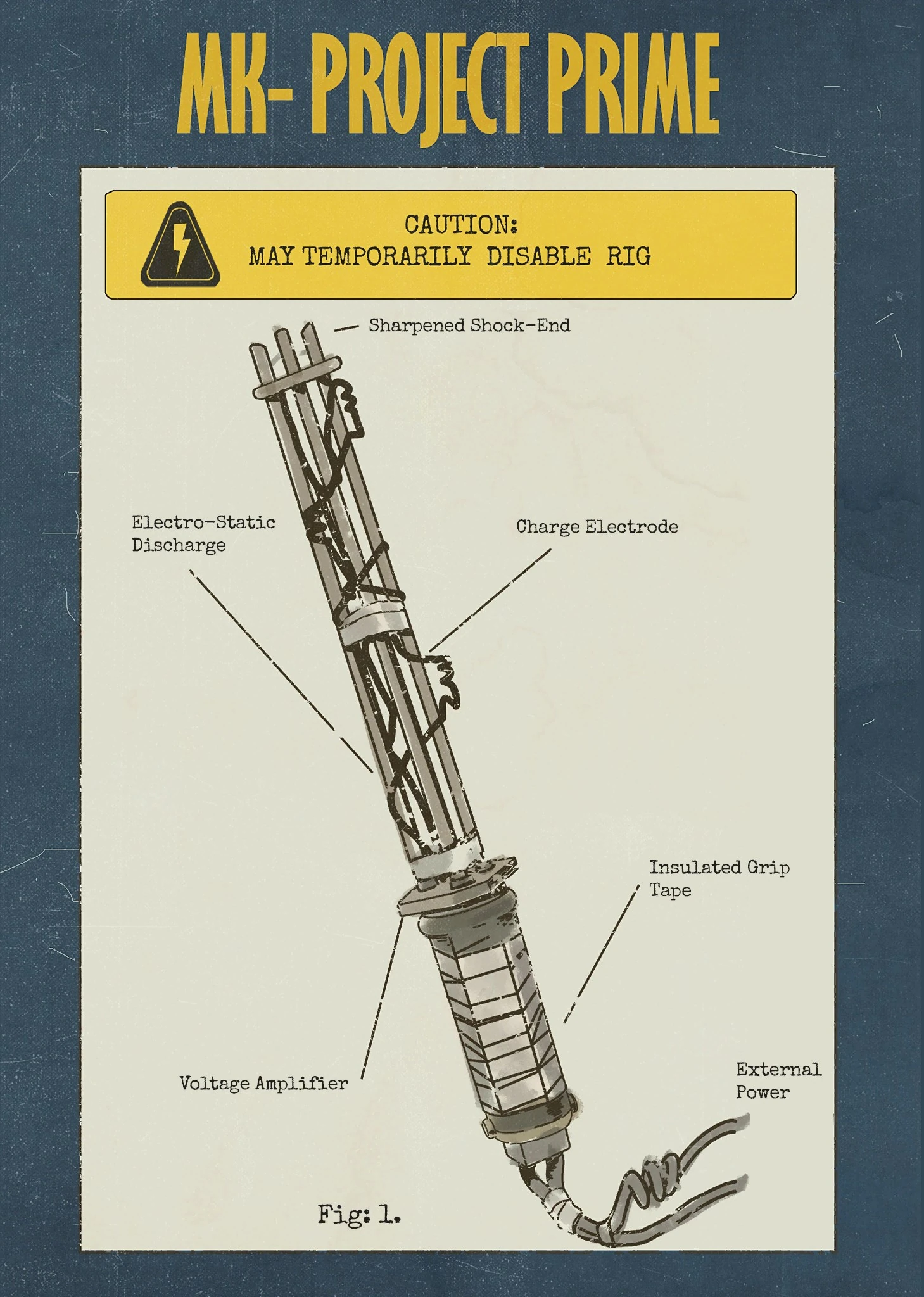 MK- PROJECT PRIME

CAUTION:
MAY TEMPORARILY DISABLE RIG

Sharpened Shock-End

Electro-Static Discharge

Charge Electrode

Insulated Grip Tape

Voltage Amplifier

External Power

Fig: 1.