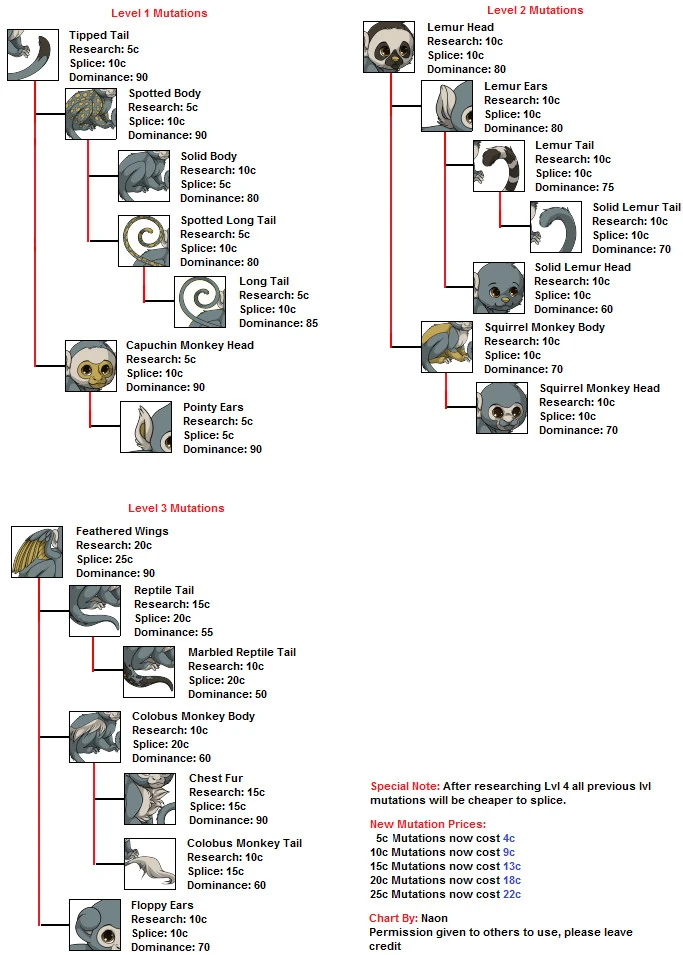 Level 1 Mutations

Tipped Tail
Research: 5c
Splice: 10c
Dominance: 90

Spotted Body
Research: 5c
Splice: 10c
Dominance: 90

Solid Body
Research: 10c
Splice: 5c
Dominance: 80

Spotted Long Tail
Research: 5c
Splice: 10c
Dominance: 80

Long Tail
Research: 5c
Splice: 10c
Dominance: 85

Capuchin Monkey Head
Research: 5c
Splice: 10c
Dominance: 90

Pointy Ears
Research: 5c
Splice: 5c
Dominance: 90

Level 2 Mutations

Lemur Head
Research: 10c
Splice: 10c
Dominance: 80

Lemur Ears
Research: 10c
Splice: 10c
Dominance: 80

Lemur Tail
Research: 10c
Splice: 10c
Dominance: 75

Solid Lemur Tail
Research: 10c
Splice: 10c
Dominance: 70

Solid Lemur Head
Research: 10c
Splice: 10c
Dominance: 60

Squirrel Monkey Body
Research: 10c
Splice: 10c
Dominance: 70

Squirrel Monkey Head
Research: 10c
Splice: 10c
Dominance: 70

Level 3 Mutations

Feathered Wings
Research: 20c
Splice: 25c
Dominance: 90

Reptile Tail
Research: 15c
Splice: 20c
Dominance: 55

Marbled Reptile Tail
Research: 10c
Splice: 20c
Dominance: 50

Colobus Monkey Body
Research: 10c
Splice: 20c
Dominance: 60

Chest Fur
Research: 15c
Splice: 15c
Dominance: 90

Colobus Monkey Tail
Research: 10c
Splice: 15c
Dominance: 60

Floppy Ears
Research: 10c
Splice: 10c
Dominance: 70

Special Note: After researching Lvl 4 all previous lvl mutations will be cheaper to splice.

New Mutation Prices:
5c Mutations now cost 4c
10c Mutations now cost 9c
15c Mutations now cost 13c
20c Mutations now cost 18c
25c Mutations now cost 22c

Chart By: Naon
Permission given to others to use, please leave credit