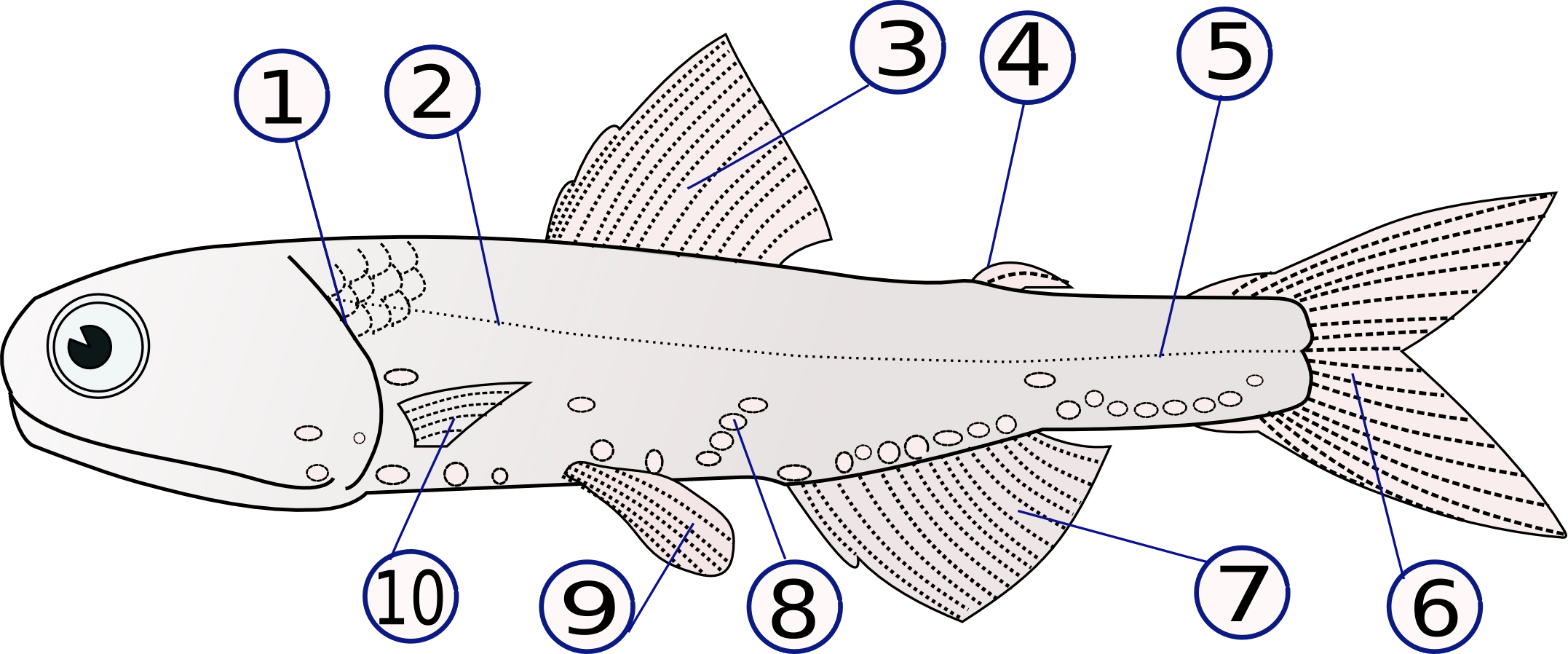 1
2
3
4
5
10
9
8
7
6