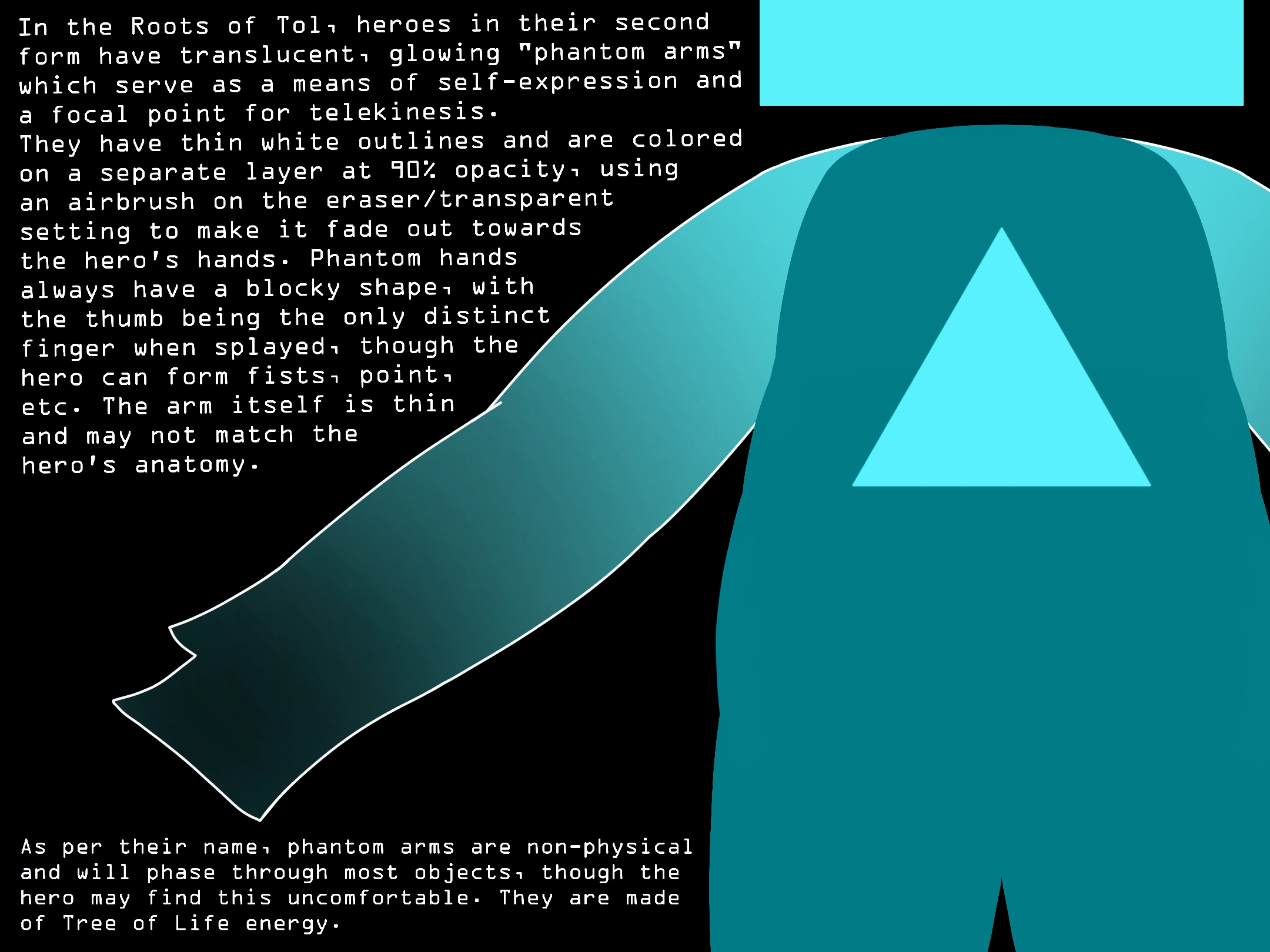 In the Roots of Tol, heroes in their second form have translucent, glowing "phantom arms" which serve as a means of self-expression and a focal point for telekinesis.
They have thin white outlines and are colored on a separate layer at 90% opacity, using an airbrush on the eraser/transparent setting to make it fade out towards the hero's hands. Phantom hands always have a blocky shape, with the thumb being the only distinct finger when splayed, though the hero can form fists, point, etc. The arm itself is thin and may not match the hero's anatomy.

As per their name, phantom arms are non-physical and will phase through most objects, though the hero may find this uncomfortable. They are made of Tree of Life energy.