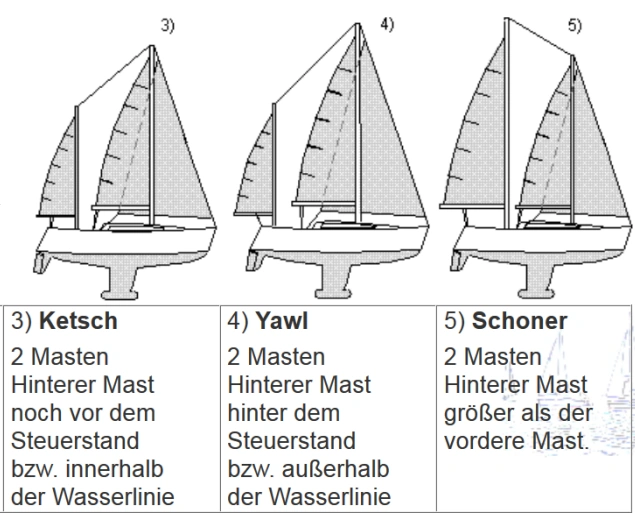 3) 4) 5)

| 3) **Ketsch** 2 Masten Hinterer Mast noch vor dem Steuerstand bzw. innerhalb der Wasserlinie | 4) **Yawl** 2 Masten Hinterer Mast hinter dem Steuerstand bzw. außerhalb der Wasserlinie | 5) **Schoner** 2 Masten Hinterer Mast größer als der vordere Mast. |
|---|---|---|