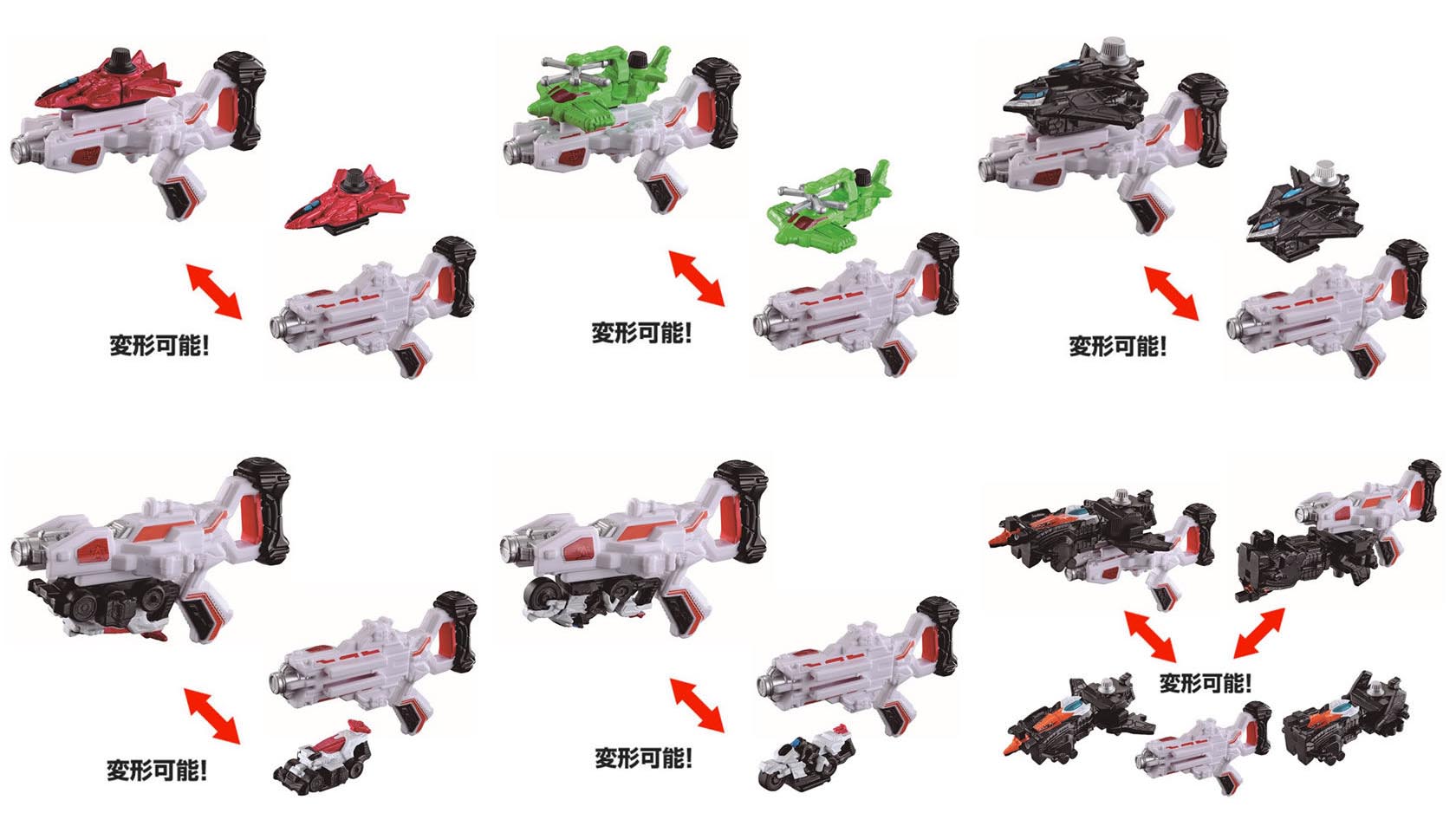 変形可能!

変形可能!

変形可能!

変形可能!

変形可能!

変形可能!