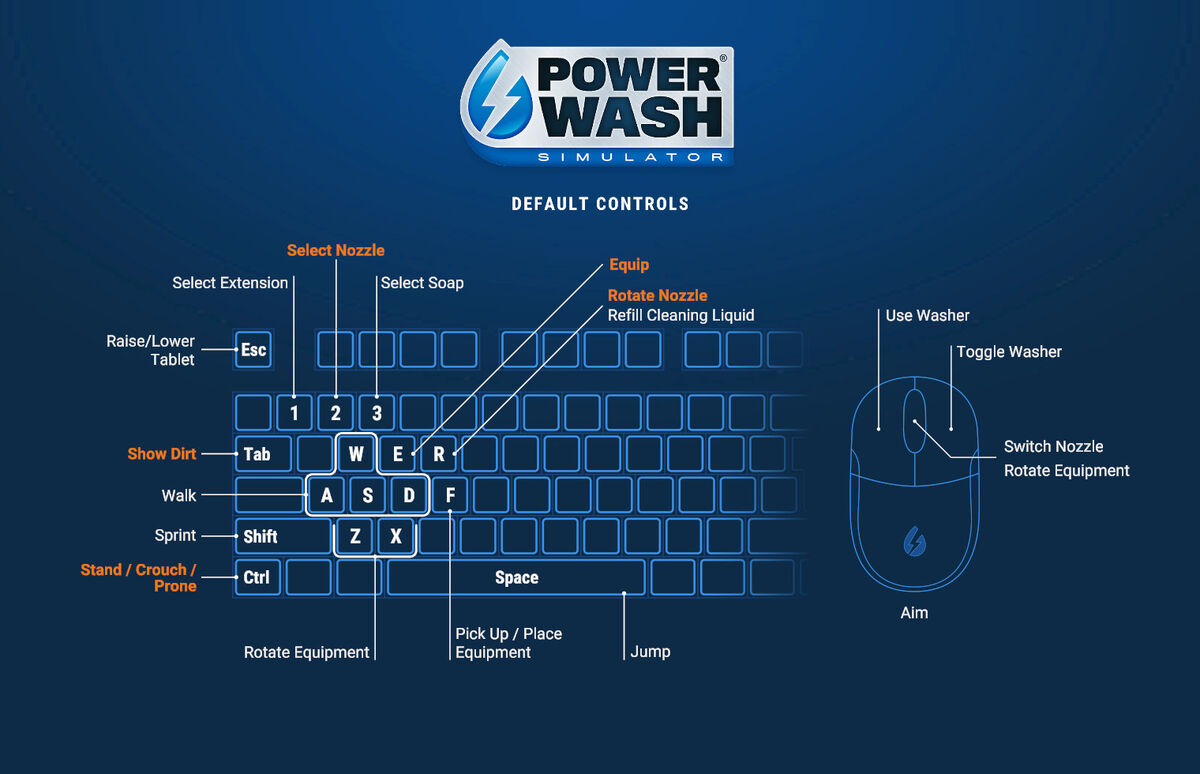 POWER WASH®
SIMULATOR

DEFAULT CONTROLS

Select Nozzle
Select Extension
Select Soap
Equip
Rotate Nozzle
Refill Cleaning Liquid
Raise/Lower Tablet
Esc
1
2
3
Show Dirt
Tab
W
E
R
Walk
A
S
D
F
Sprint
Shift
Z
X
Stand / Crouch / Prone
Ctrl
Space
Rotate Equipment
Pick Up / Place Equipment
Jump

Use Washer
Toggle Washer
Switch Nozzle
Rotate Equipment
Aim