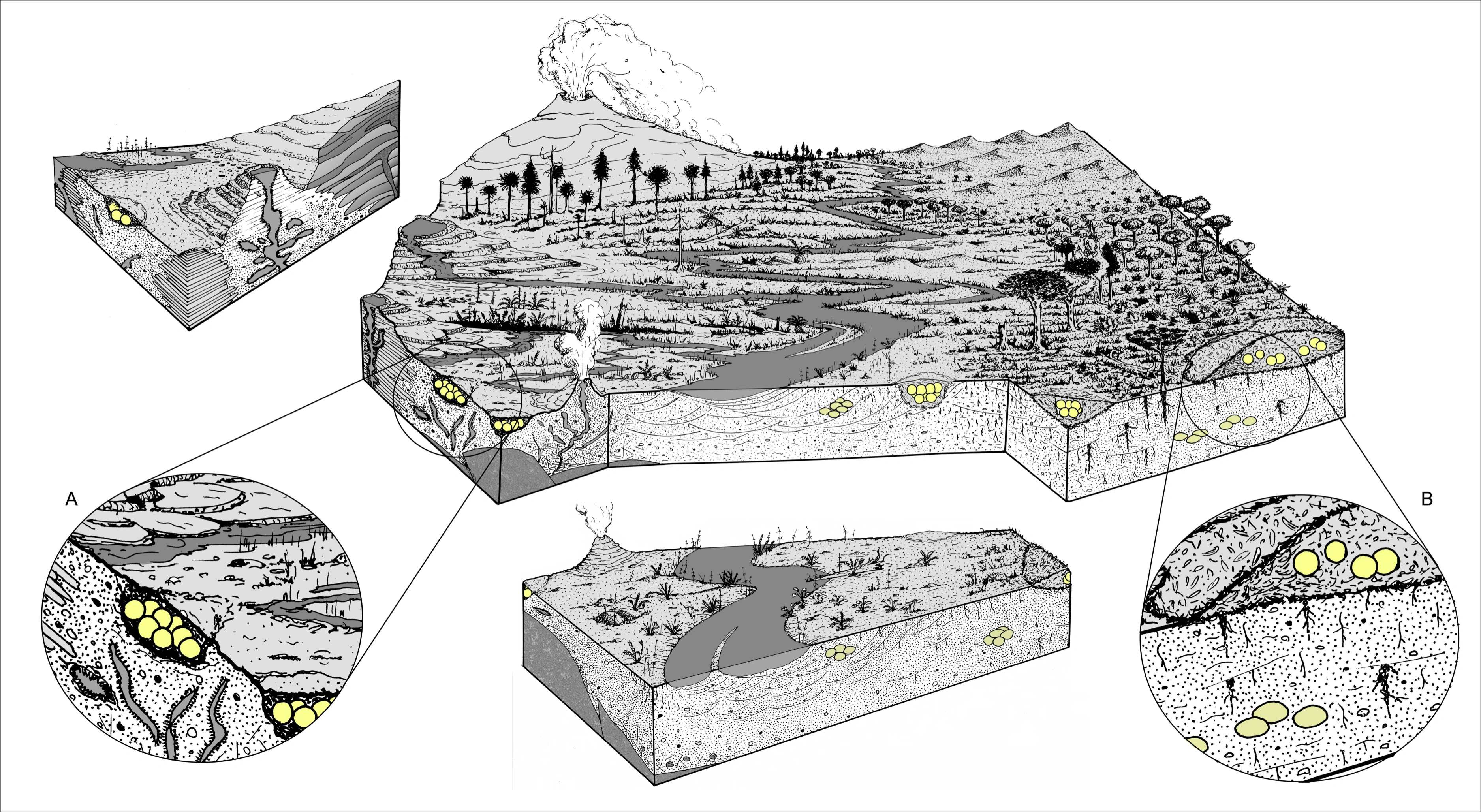 A

B