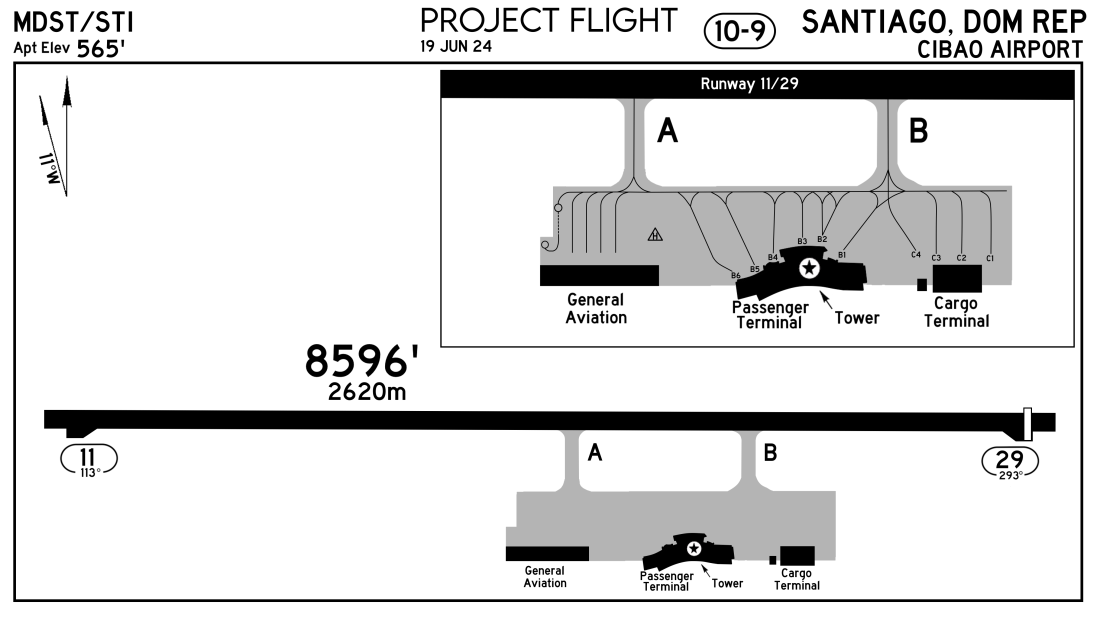 MDST/STI
Apt Elev 565'

PROJECT FLIGHT
19 JUN 24

10-9

SANTIAGO, DOM REP
CIBAO AIRPORT

11°W

Runway 11/29

A

B

B6 B5 B4 B3 B2 B1 C4 C3 C2 C1

General Aviation

Passenger Terminal

Tower

Cargo Terminal

8596'
2620m

11
113°

A

B

29
293°

General Aviation

Passenger Terminal

Tower

Cargo Terminal