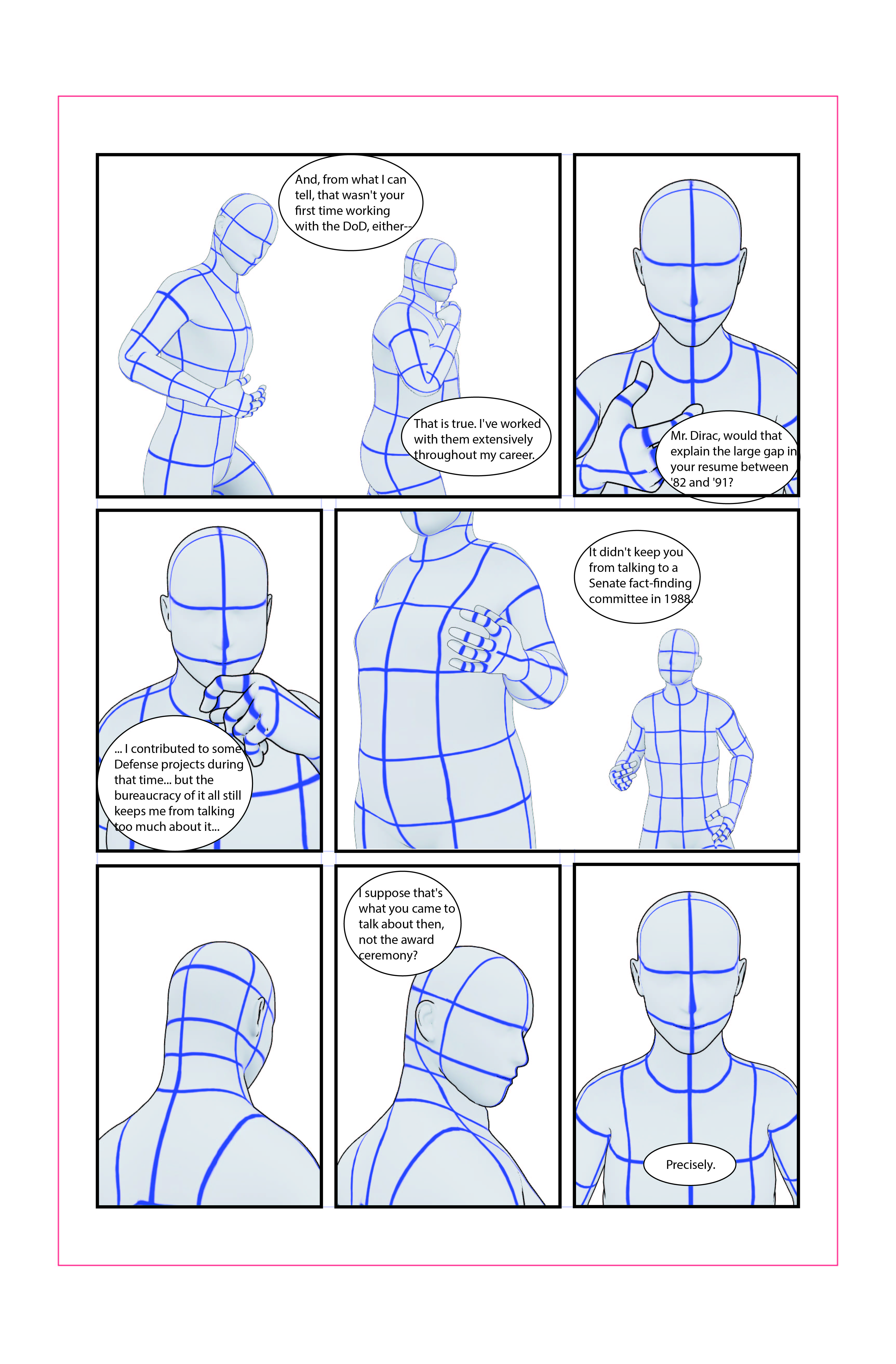 And, from what I can tell, that wasn't your first time working with the DoD, either--

That is true. I've worked with them extensively throughout my career.

Mr. Dirac, would that explain the large gap in your resume between '82 and '91?

... I contributed to some Defense projects during that time... but the bureaucracy of it all still keeps me from talking too much about it...

It didn't keep you from talking to a Senate fact-finding committee in 1988.

I suppose that's what you came to talk about then, not the award ceremony?

Precisely.