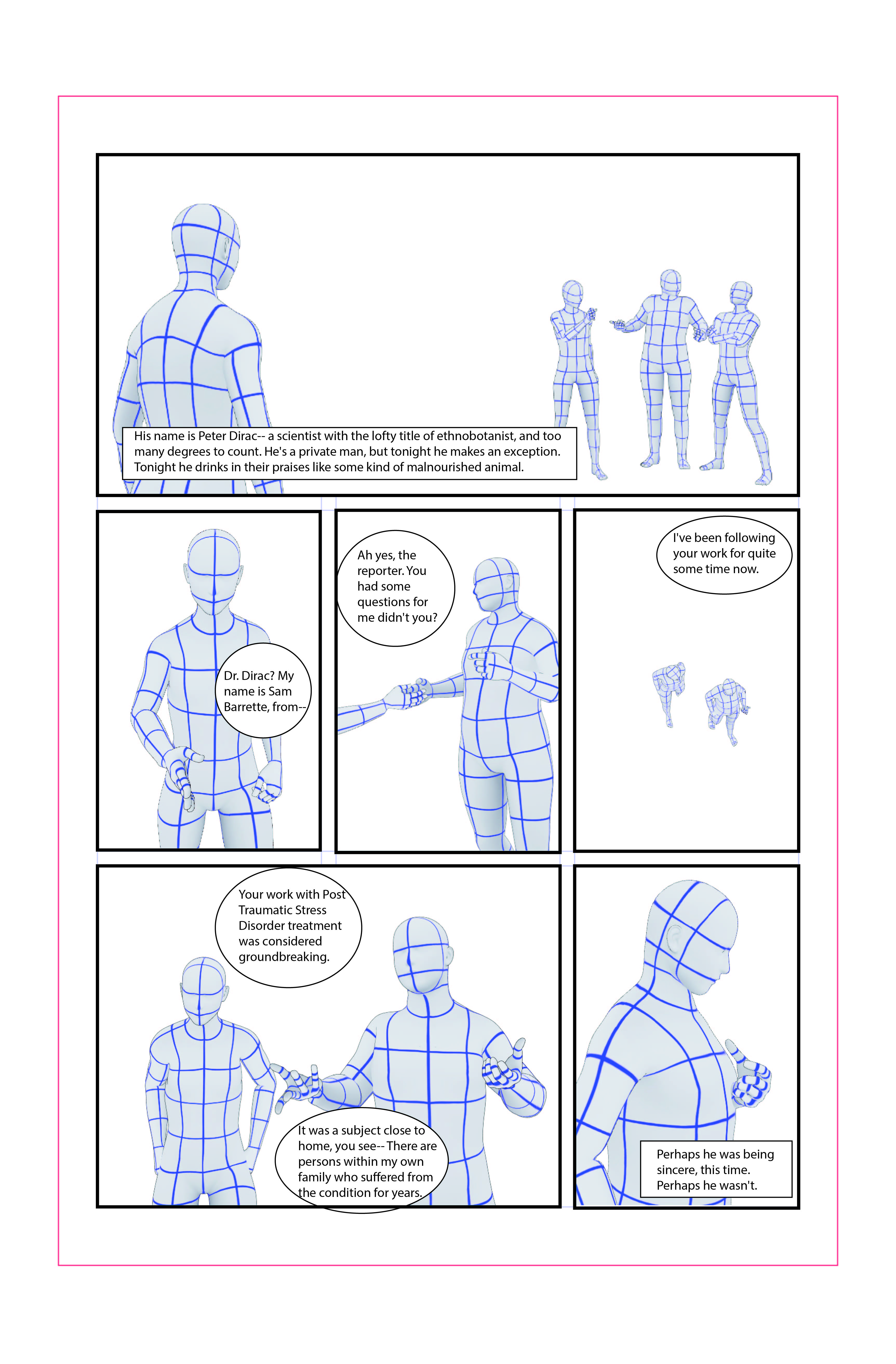 His name is Peter Dirac-- a scientist with the lofty title of ethnobotanist, and too many degrees to count. He's a private man, but tonight he makes an exception. Tonight he drinks in their praises like some kind of malnourished animal.

Dr. Dirac? My name is Sam Barrette, from--

Ah yes, the reporter. You had some questions for me didn't you?

I've been following your work for quite some time now.

Your work with Post Traumatic Stress Disorder treatment was considered groundbreaking.

It was a subject close to home, you see-- There are persons within my own family who suffered from the condition for years.

Perhaps he was being sincere, this time. Perhaps he wasn't.