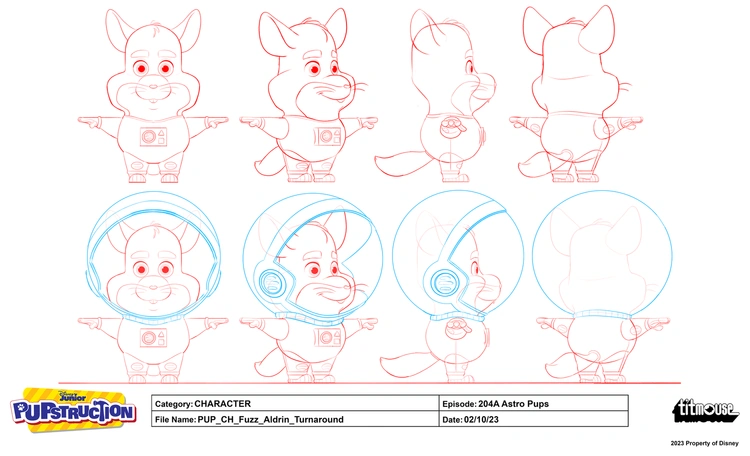 Disney Junior
PUPSTRUCTION

| Category: CHARACTER | Episode: 204A Astro Pups |
|---|---|
| File Name: PUP_CH_Fuzz_Aldrin_Turnaround | Date: 02/10/23 |

titmouse

2023 Property of Disney