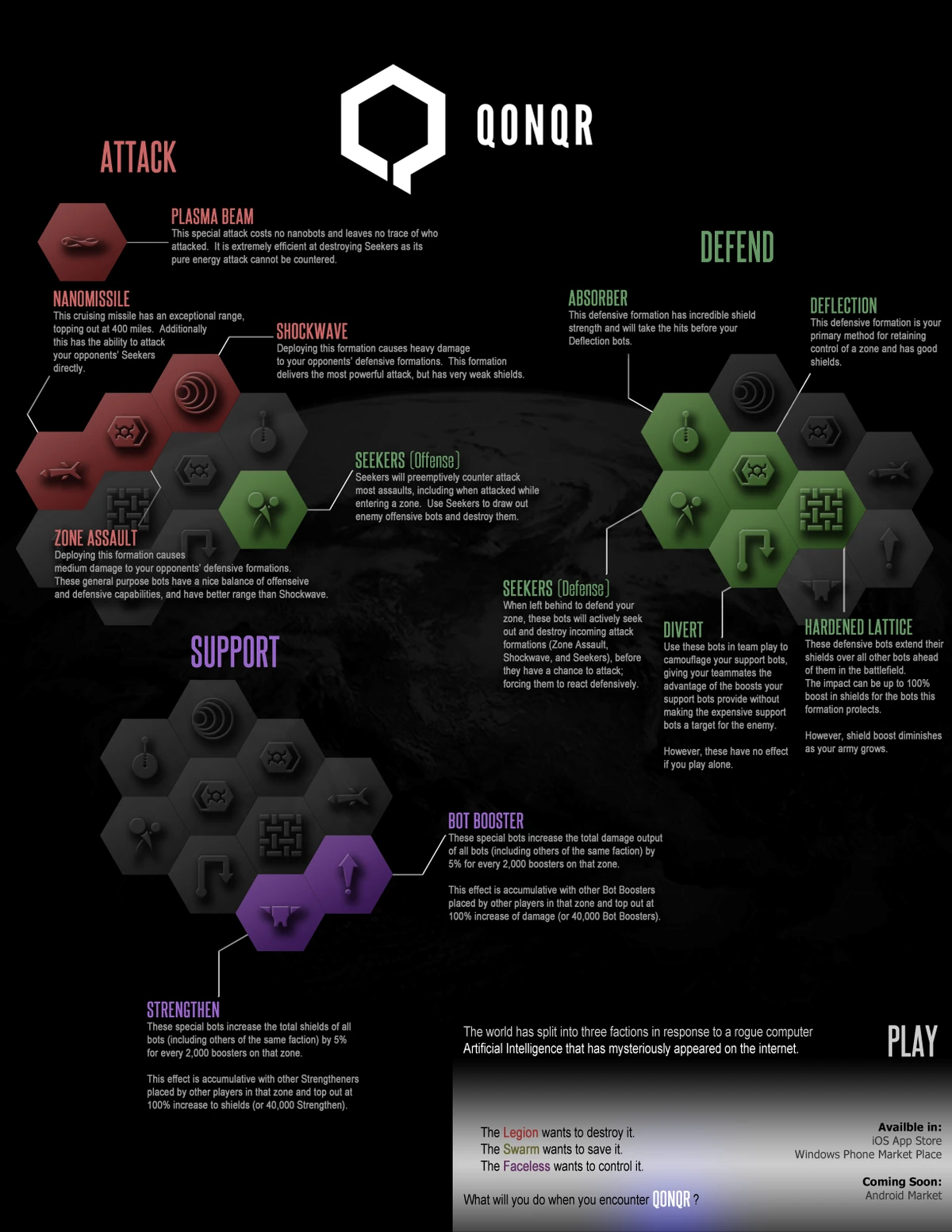 QONQR

ATTACK

PLASMA BEAM
This special attack costs no nanobots and leaves no trace of who attacked. It is extremely efficient at destroying Seekers as its pure energy attack cannot be countered.

NANOMISSILE
This cruising missile has an exceptional range, topping out at 400 miles. Additionally this has the ability to attack your opponents' Seekers directly.

SHOCKWAVE
Deploying this formation causes heavy damage to your opponents' defensive formations. This formation delivers the most powerful attack, but has very weak shields.

SEEKERS (Offense)
Seekers will preemptively counter attack most assaults, including when attacked while entering a zone. Use Seekers to draw out enemy offensive bots and destroy them.

ZONE ASSAULT
Deploying this formation causes medium damage to your opponents' defensive formations. These general purpose bots have a nice balance of offenseive and defensive capabilities, and have better range than Shockwave.

DEFEND

ABSORBER
This defensive formation has incredible shield strength and will take the hits before your Deflection bots.

DEFLECTION
This defensive formation is your primary method for retaining control of a zone and has good shields.

SEEKERS (Defense)
When left behind to defend your zone, these bots will actively seek out and destroy incoming attack formations (Zone Assault, Shockwave, and Seekers), before they have a chance to attack; forcing them to react defensively.

DIVERT
Use these bots in team play to camouflage your support bots, giving your teammates the advantage of the boosts your support bots provide without making the expensive support bots a target for the enemy.

However, these have no effect if you play alone.

HARDENED LATTICE
These defensive bots extend their shields over all other bots ahead of them in the battlefield. The impact can be up to 100% boost in shields for the bots this formation protects.

However, shield boost diminishes as your army grows.

SUPPORT

BOT BOOSTER
These special bots increase the total damage output of all bots (including others of the same faction) by 5% for every 2,000 boosters on that zone.

This effect is accumulative with other Bot Boosters placed by other players in that zone and top out at 100% increase of damage (or 40,000 Bot Boosters).

STRENGTHEN
These special bots increase the total shields of all bots (including others of the same faction) by 5% for every 2,000 boosters on that zone.

This effect is accumulative with other Strengtheners placed by other players in that zone and top out at 100% increase to shields (or 40,000 Strengthen).

The world has split into three factions in response to a rogue computer Artificial Intelligence that has mysteriously appeared on the internet.

PLAY

The Legion wants to destroy it.
The Swarm wants to save it.
The Faceless wants to control it.

What will you do when you encounter QONQR ?

Availble in:
iOS App Store
Windows Phone Market Place

Coming Soon:
Android Market