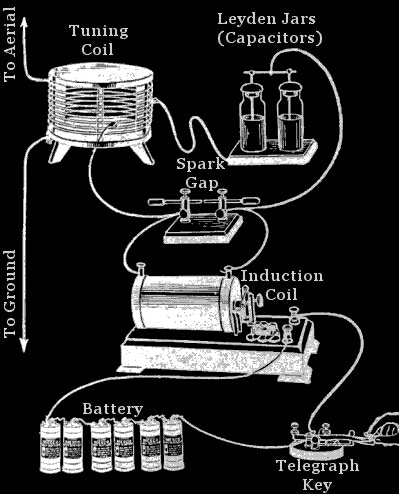 To Aerial

Tuning Coil

Leyden Jars (Capacitors)

Spark Gap

To Ground

Induction Coil

Battery

Telegraph Key