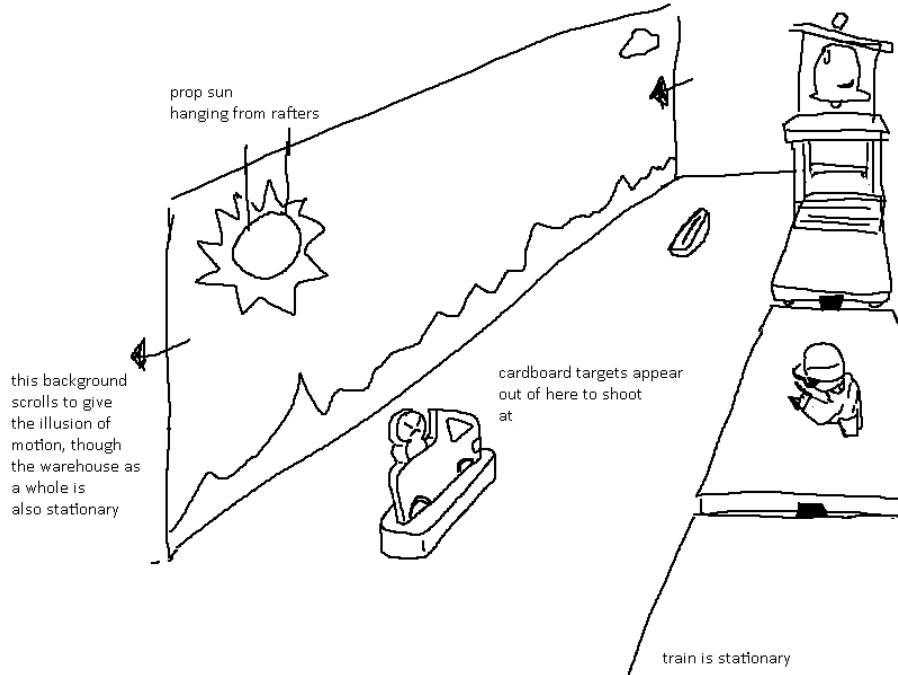 prop sun
hanging from rafters

this background scrolls to give the illusion of motion, though the warehouse as a whole is also stationary

cardboard targets appear out of here to shoot at

train is stationary