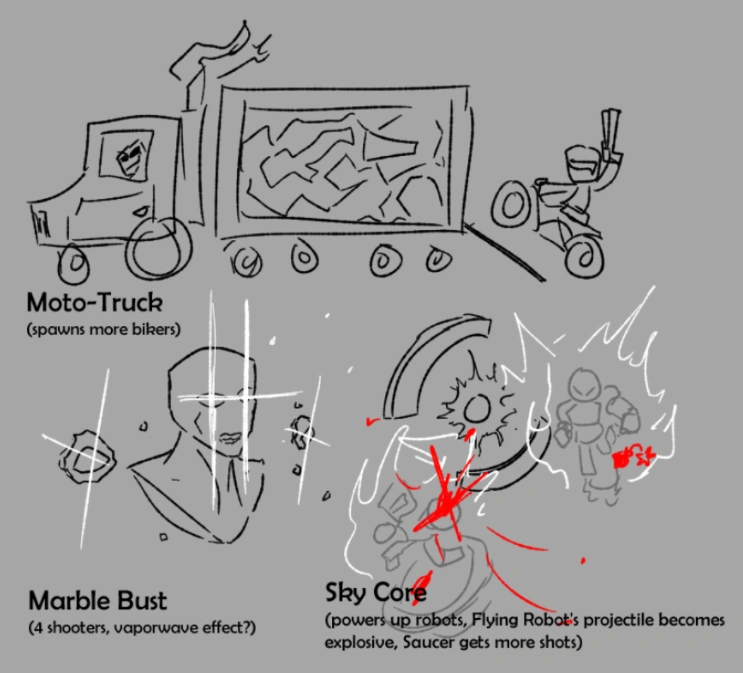 Moto-Truck
(spawns more bikers)

Marble Bust
(4 shooters, vaporwave effect?)

Sky Core
(powers up robots, Flying Robot's projectile becomes explosive, Saucer gets more shots)