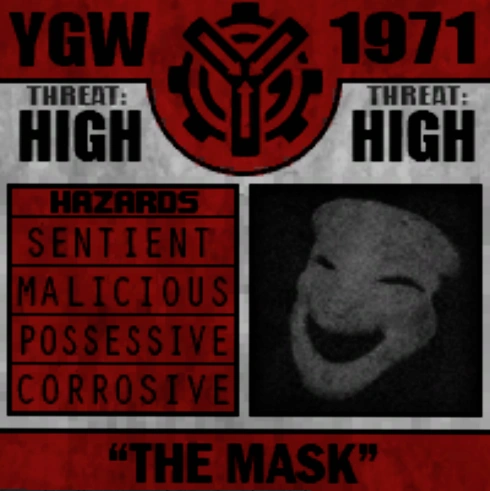 YGW 1971

THREAT:
HIGH

THREAT:
HIGH

HAZARDS
SENTIENT
MALICIOUS
POSSESSIVE
CORROSIVE

"THE MASK"