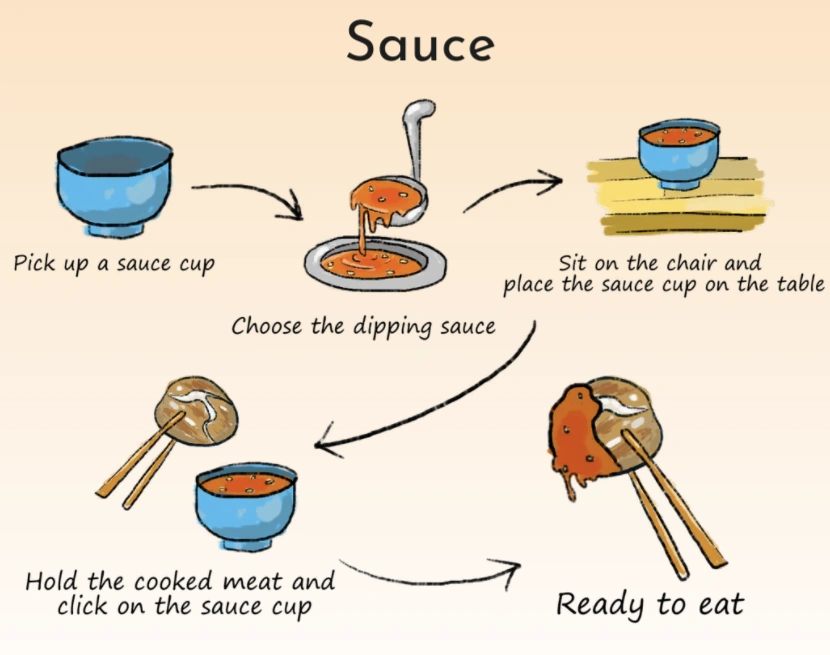 Sauce

Pick up a sauce cup

Choose the dipping sauce

Sit on the chair and place the sauce cup on the table

Hold the cooked meat and click on the sauce cup

Ready to eat