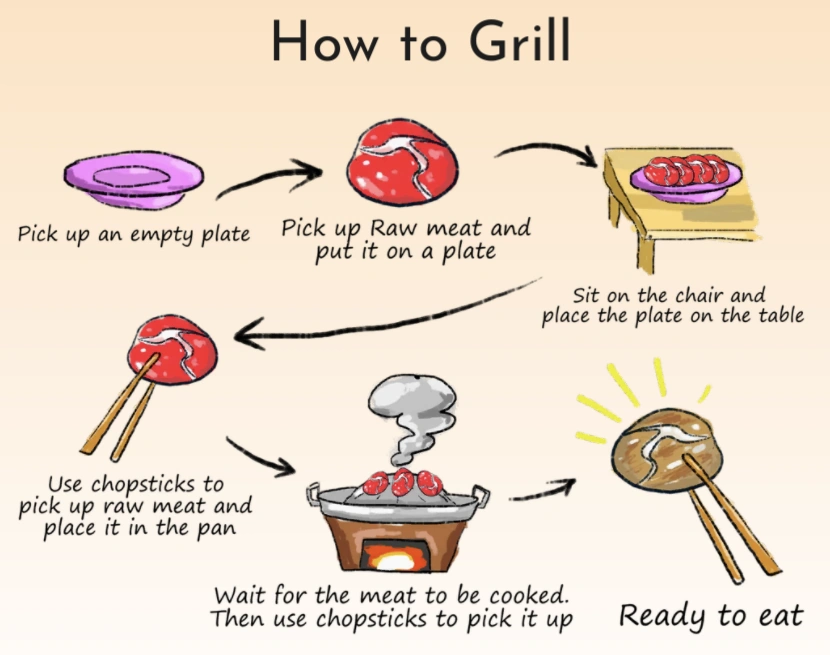 How to Grill

Pick up an empty plate

Pick up Raw meat and put it on a plate

Sit on the chair and place the plate on the table

Use chopsticks to pick up raw meat and place it in the pan

Wait for the meat to be cooked. Then use chopsticks to pick it up

Ready to eat