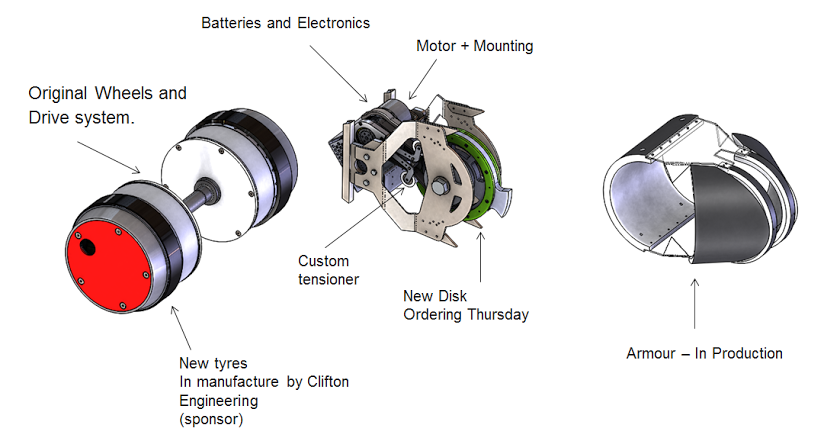 Batteries and Electronics

Motor + Mounting

Original Wheels and Drive system.

Custom tensioner

New Disk Ordering Thursday

New tyres
In manufacture by Clifton Engineering
(sponsor)

Armour – In Production