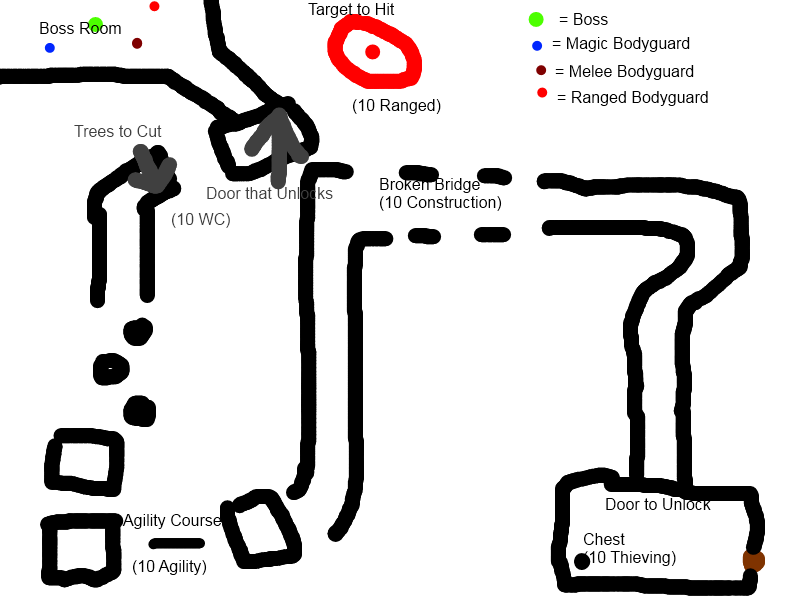 Boss Room

Target to Hit

(10 Ranged)

= Boss
= Magic Bodyguard
= Melee Bodyguard
= Ranged Bodyguard

Trees to Cut

(10 WC)

Door that Unlocks

Broken Bridge
(10 Construction)

Agility Course

(10 Agility)

Door to Unlock

Chest
(10 Thieving)