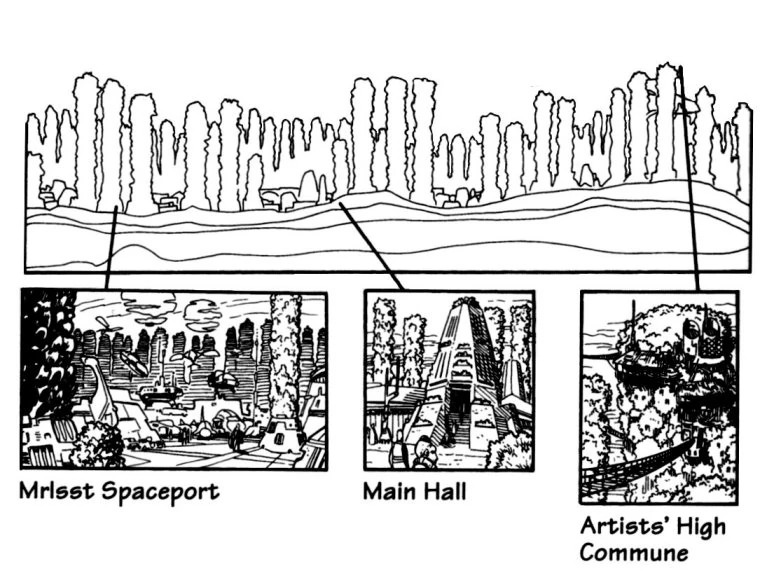 Mrlsst Spaceport

Main Hall

Artists' High Commune